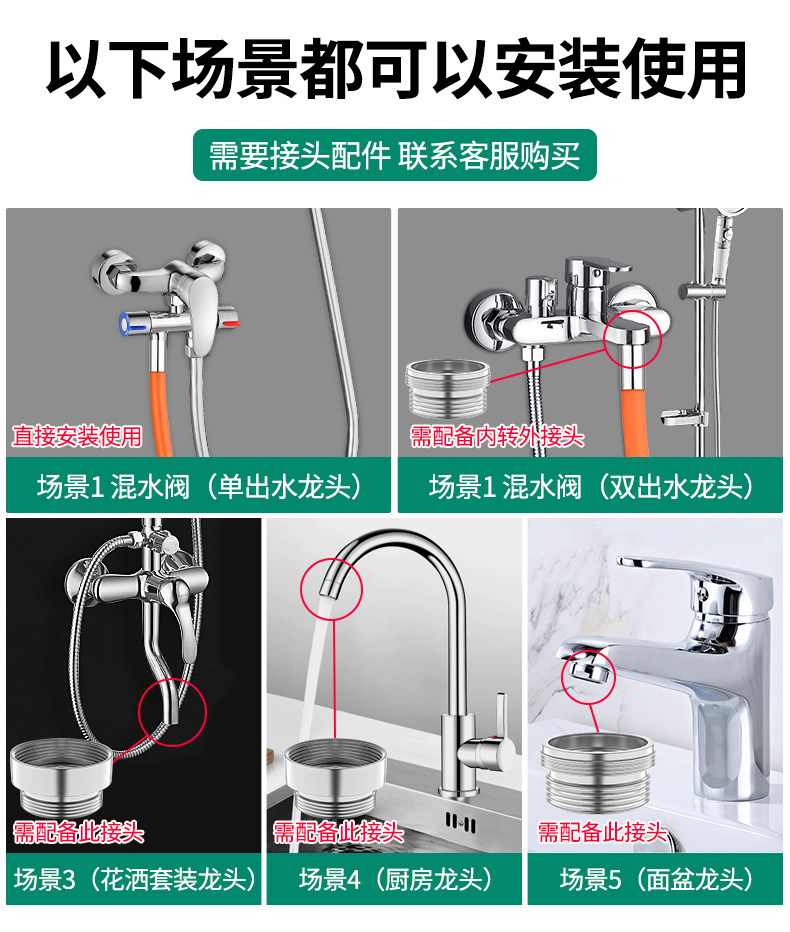 以下场景都可以安装使用

需要接头配件 联系客服购买

直接安装使用

场景1 混水阀（单出水龙头）

需配备内转外接头

场景1 混水阀（双出水龙头）

需配备此接头

场景3（花洒套装龙头）

需配备此接头

场景4（厨房龙头）

需配备此接头

场景5（面盆龙头）