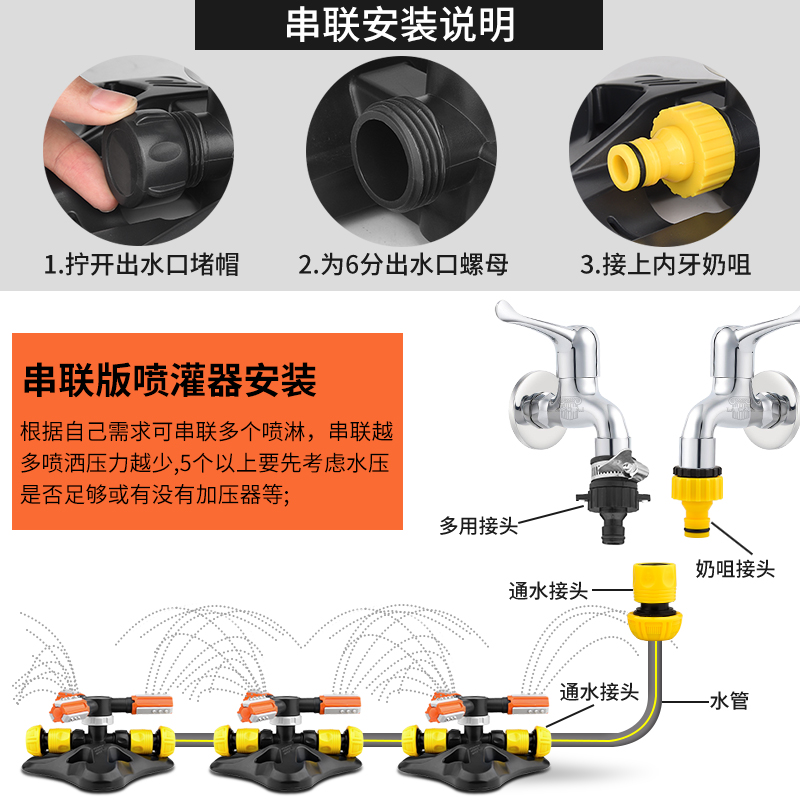 串联安装说明

1.拧开出水口堵帽

2.为6分出水口螺母

3.接上内牙奶咀

串联版喷灌器安装

根据自己需求可串联多个喷淋，串联越多喷洒压力越少,5个以上要先考虑水压是否足够或有没有加压器等;

多用接头

奶咀接头

通水接头

通水接头

水管