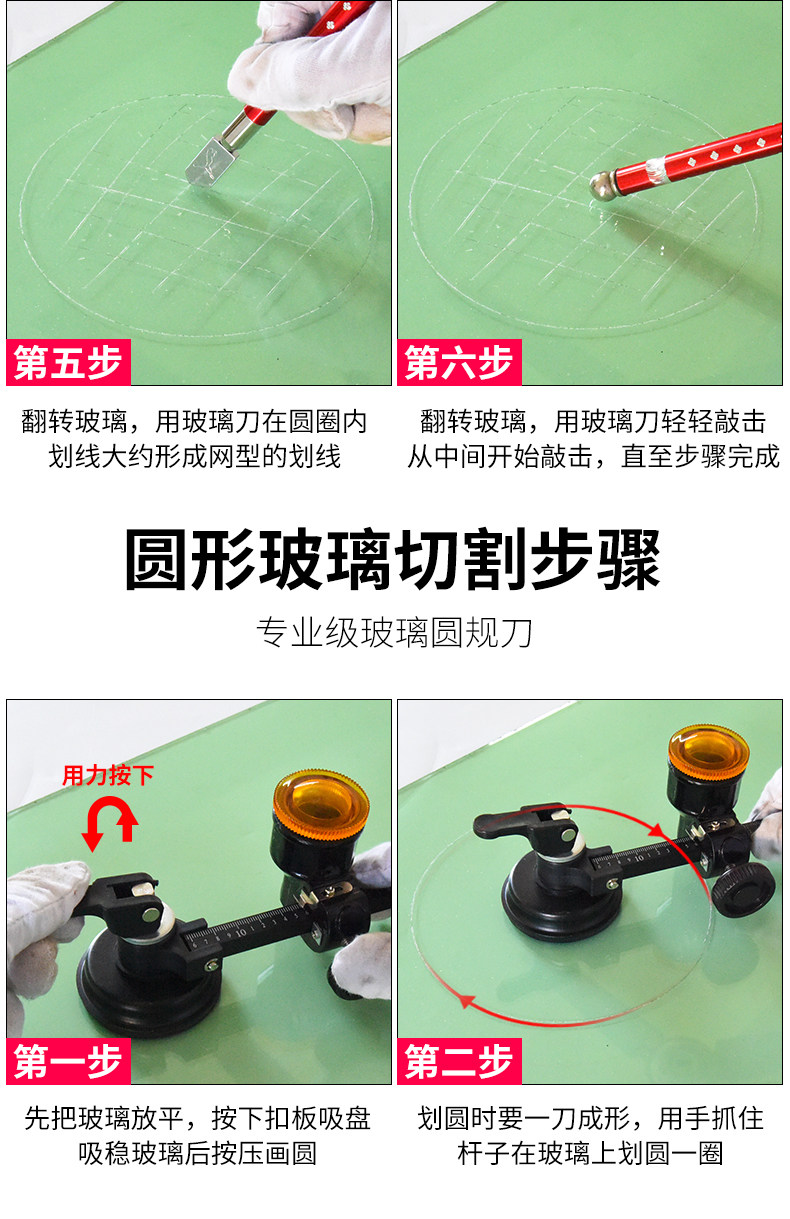 第五步

翻转玻璃，用玻璃刀在圆圈内划线大约形成网型的划线

第六步

翻转玻璃，用玻璃刀轻轻敲击从中间开始敲击，直至步骤完成

圆形玻璃切割步骤

专业级玻璃圆规刀

用力按下

10

第一步

先把玻璃放平，按下扣板吸盘吸稳玻璃后按压画圆

10

第二步

划圆时要一刀成形，用手抓住杆子在玻璃上划圆一圈