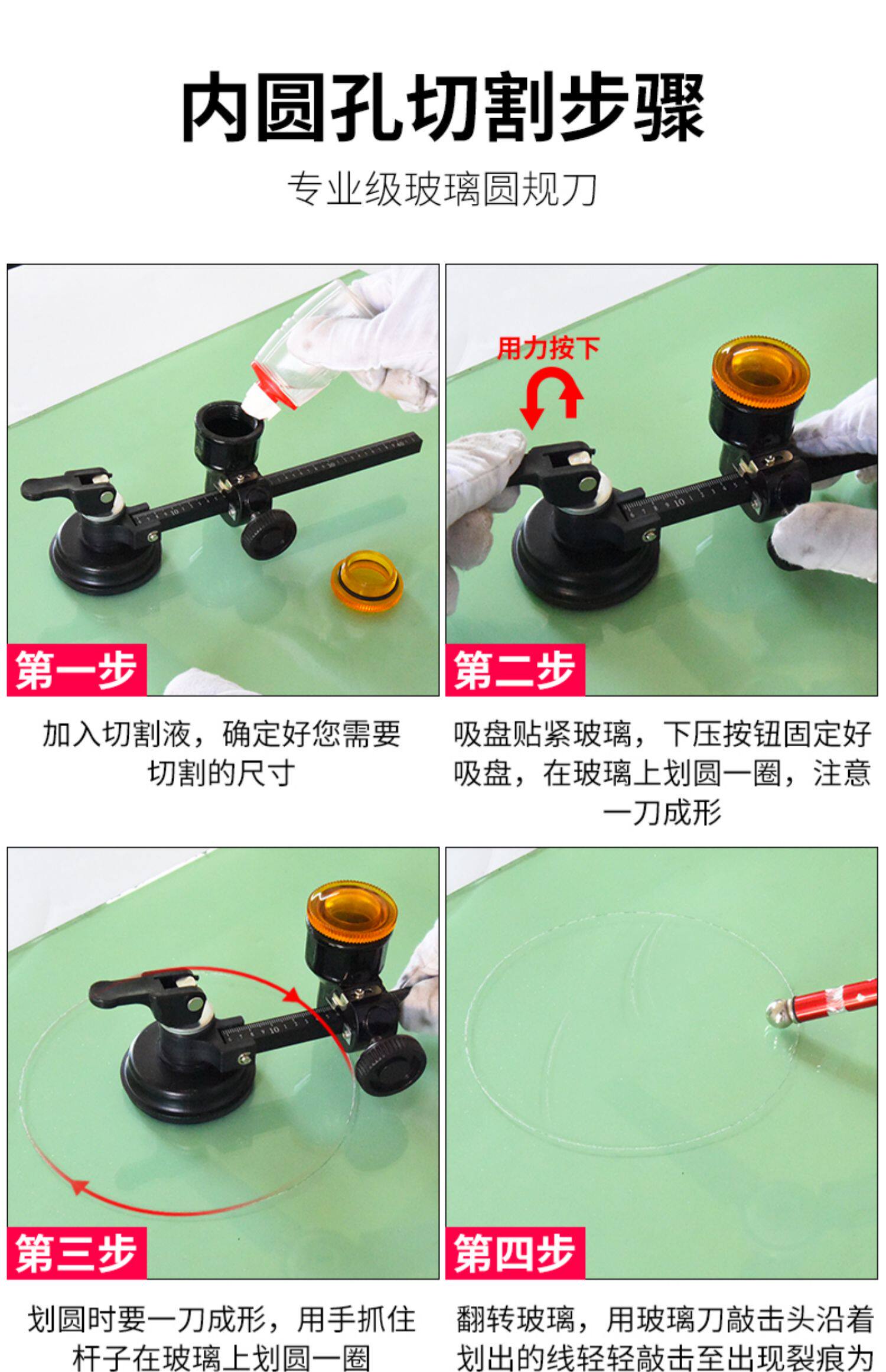 内圆孔切割步骤

专业级玻璃圆规刀

第一步

加入切割液，确定好您需要切割的尺寸

用力按下

第二步

吸盘贴紧玻璃，下压按钮固定好吸盘，在玻璃上划圆一圈，注意一刀成形

第三步

划圆时要一刀成形，用手抓住杆子在玻璃上划圆一圈

第四步

翻转玻璃，用玻璃刀敲击头沿着划出的线轻轻敲击至出现裂痕为