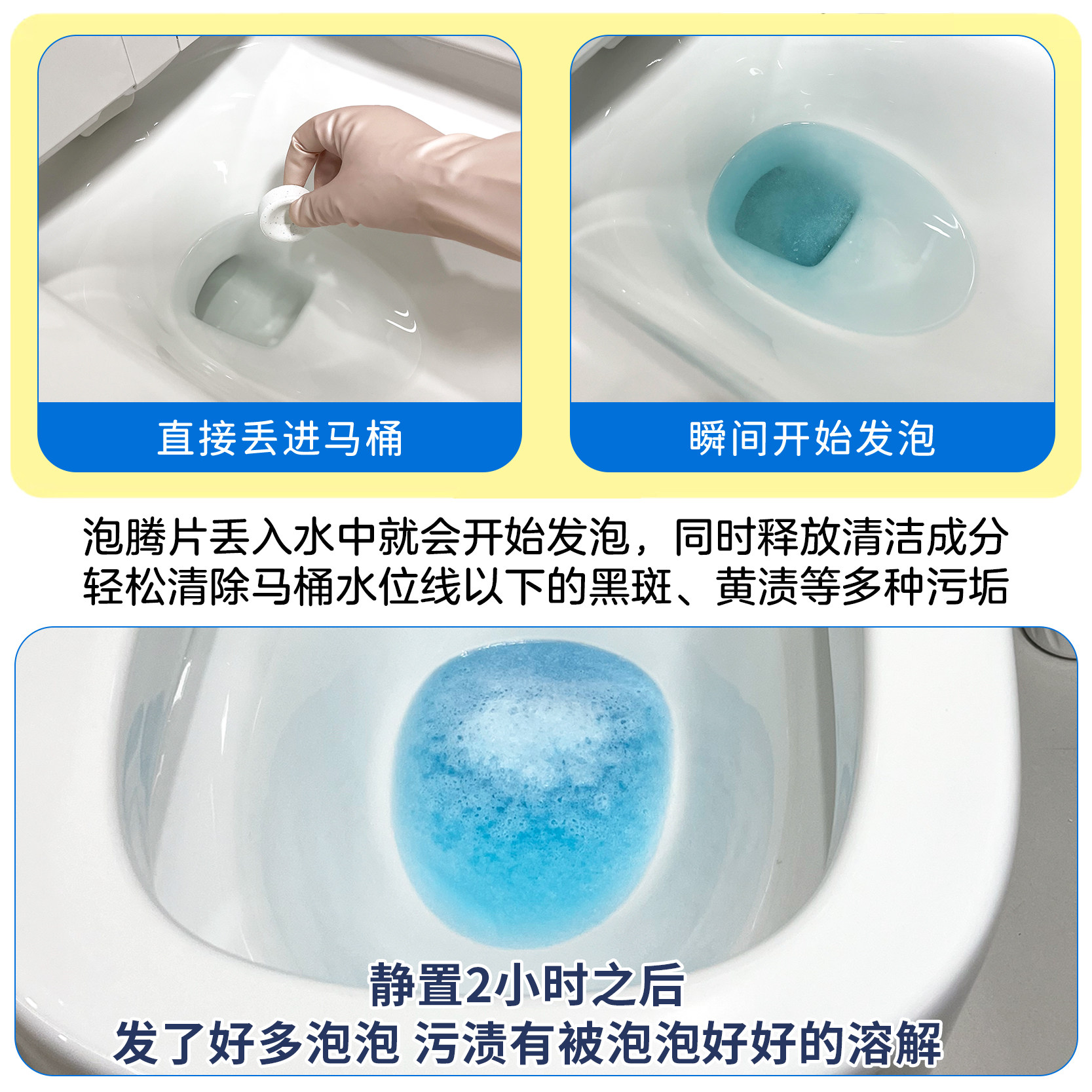 直接丢进马桶

瞬间开始发泡

泡腾片丢入水中就会开始发泡，同时释放清洁成分
轻松清除马桶水位线以下的黑斑、黄渍等多种污垢

静置2小时之后
发了好多泡泡 污渍有被泡泡好好的溶解