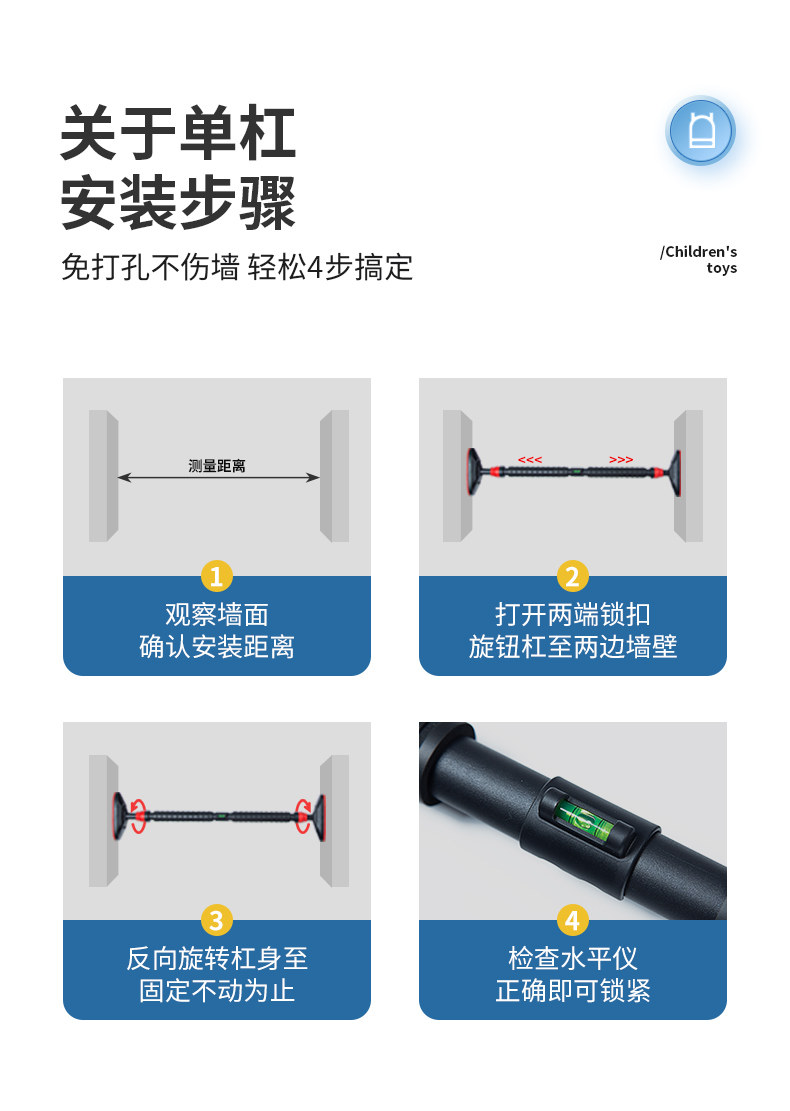 关于单杠
安装步骤

免打孔不伤墙 轻松4步搞定

/Children's toys

测量距离

1
观察墙面
确认安装距离

<<< >>>

2
打开两端锁扣
旋钮杠至两边墙壁

3
反向旋转杠身至
固定不动为止

4
检查水平仪
正确即可锁紧