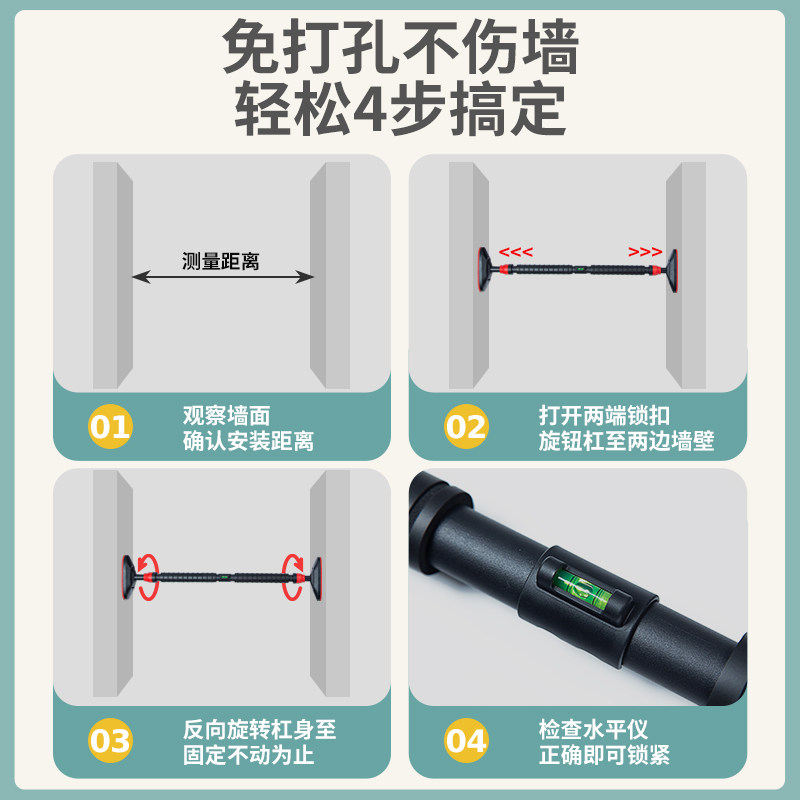 免打孔不伤墙
轻松4步搞定

测量距离

01 观察墙面
确认安装距离

<<< >>>

02 打开两端锁扣
旋钮杠至两边墙壁

03 反向旋转杠身至
固定不动为止

04 检查水平仪
正确即可锁紧