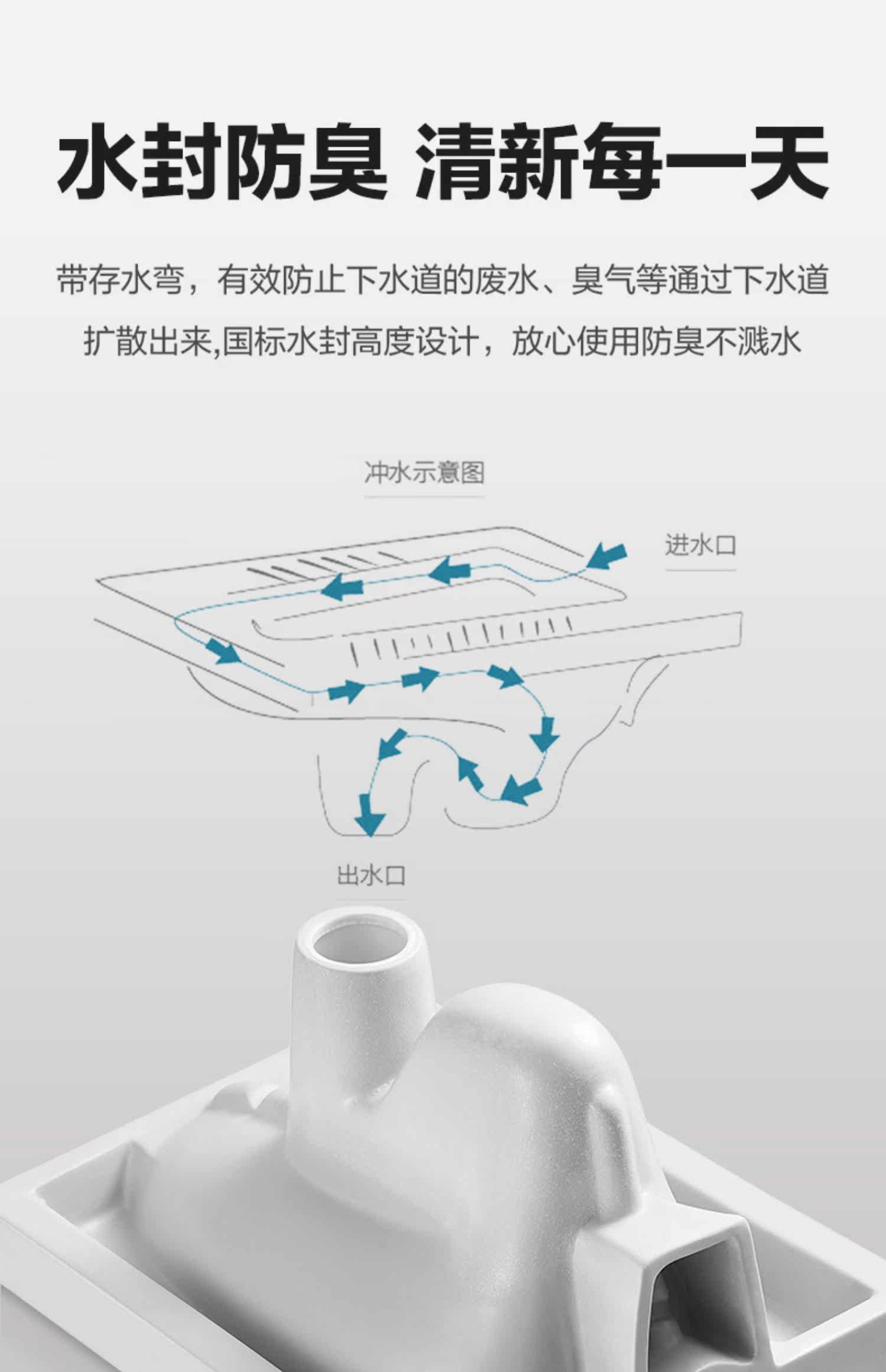 水封防臭 清新每一天

带存水弯，有效防止下水道的废水、臭气等通过下水道扩散出来,国标水封高度设计，放心使用防臭不溅水

冲水示意图

进水口

出水口