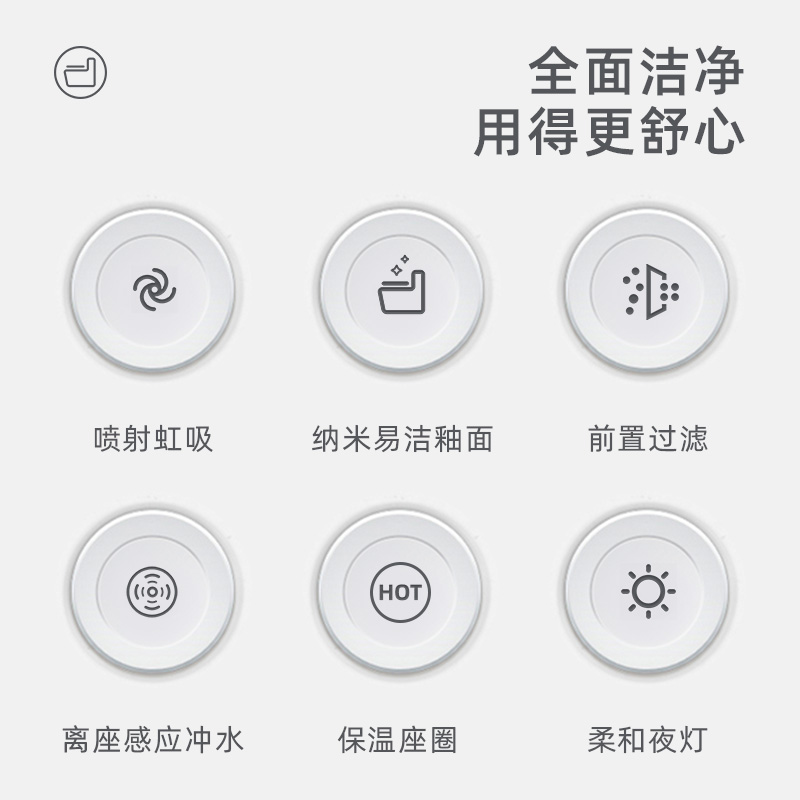 全面洁净
用得更舒心

喷射虹吸

纳米易洁釉面

前置过滤

HOT

离座感应冲水

保温座圈

柔和夜灯