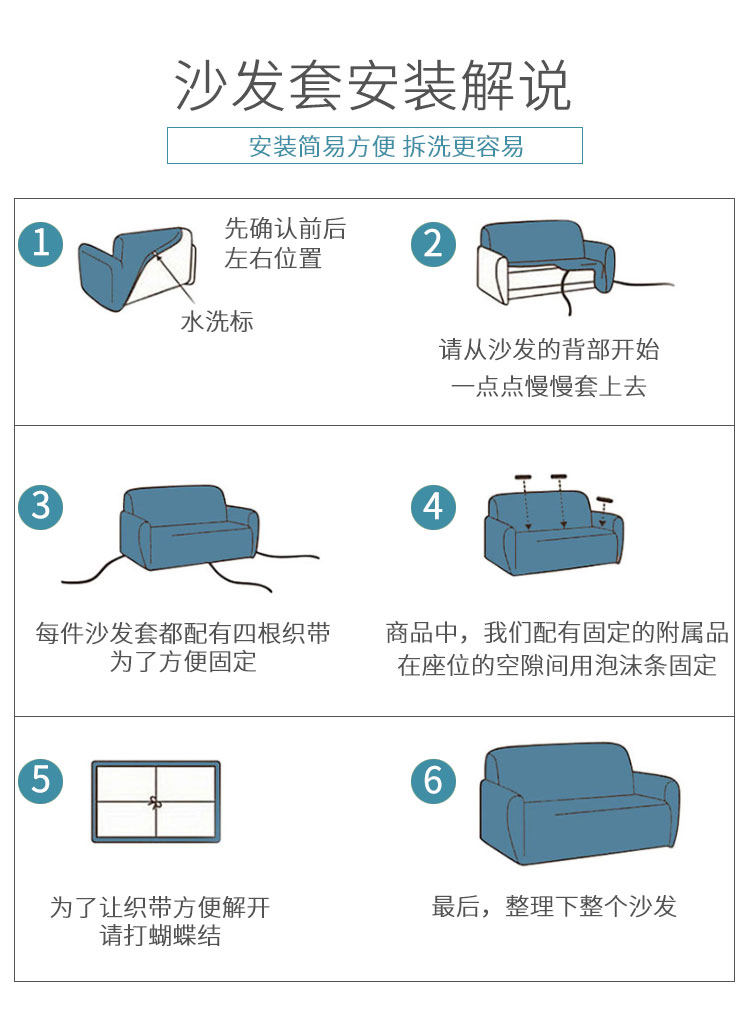 沙发套安装解说

安装简易方便 拆洗更容易

1
先确认前后
左右位置
水洗标

2
请从沙发的背部开始
一点点慢慢套上去

3
每件沙发套都配有四根织带
为了方便固定

4
商品中，我们配有固定的附属品
在座位的空隙间用泡沫条固定

5
为了让织带方便解开
请打蝴蝶结

6
最后，整理下整个沙发