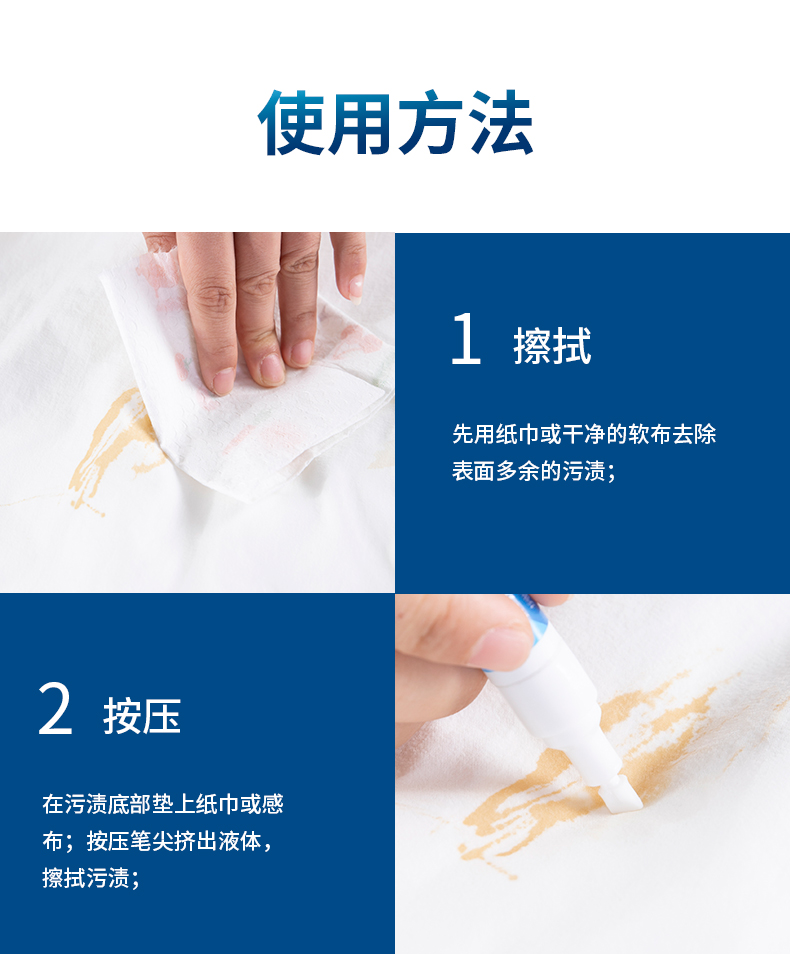 使用方法

1 擦拭

先用纸巾或干净的软布去除表面多余的污渍；

2 按压

在污渍底部垫上纸巾或感布；按压笔尖挤出液体，擦拭污渍；