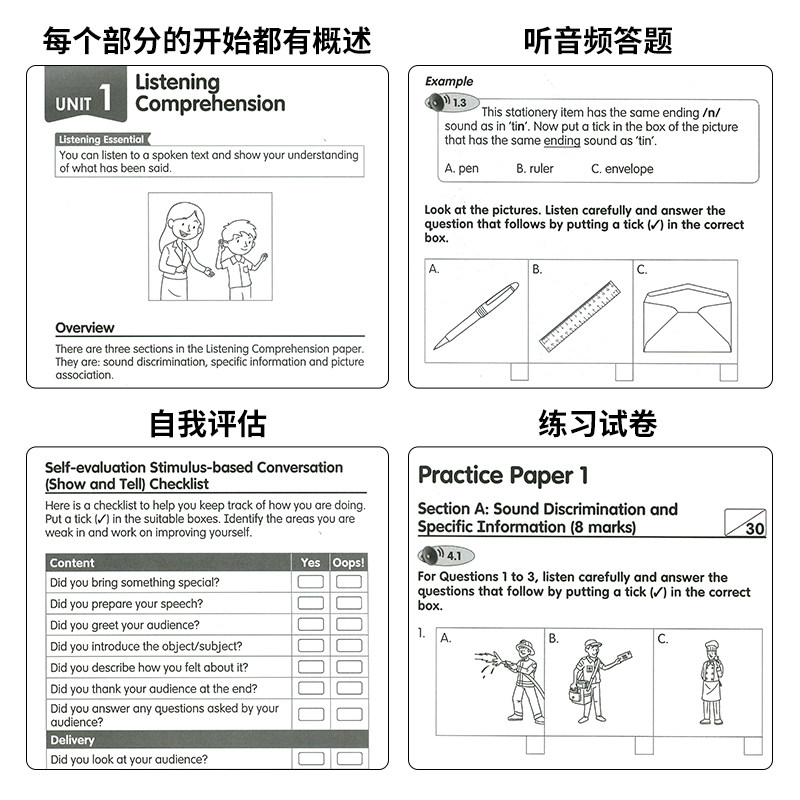 每个部分的开始都有概述

UNIT 1 Listening Comprehension

Listening Essential
You can listen to a spoken text and show your understanding of what has been said.

Overview
There are three sections in the Listening Comprehension paper. They are: sound discrimination, specific information and picture association.

听音频答题

Example
1.3
This stationery item has the same ending /n/ sound as in 'tin'. Now put a tick in the box of the picture that has the same ending sound as 'tin'.

A. pen B. ruler C. envelope

Look at the pictures. Listen carefully and answer the question that follows by putting a tick (✓) in the correct box.

A. B. C.

自我评估

Self-evaluation Stimulus-based Conversation (Show and Tell) Checklist

Here is a checklist to help you keep track of how you are doing. Put a tick (✓) in the suitable boxes. Identify the areas you are weak in and work on improving yourself.

| Content | Yes | Oops! |
|---|---|---|
| Did you bring something special? | | |
| Did you prepare your speech? | | |
| Did you greet your audience? | | |
| Did you introduce the object/subject? | | |
| Did you describe how you felt about it? | | |
| Did you thank your audience at the end? | | |
| Did you answer any questions asked by your audience? | | |
| Delivery | | |
| Did you look at your audience? | | |

练习试卷

Practice Paper 1

Section A: Sound Discrimination and Specific Information (8 marks)

30

4.1
For Questions 1 to 3, listen carefully and answer the questions that follow by putting a tick (✓) in the correct box.

1. A. B. C.