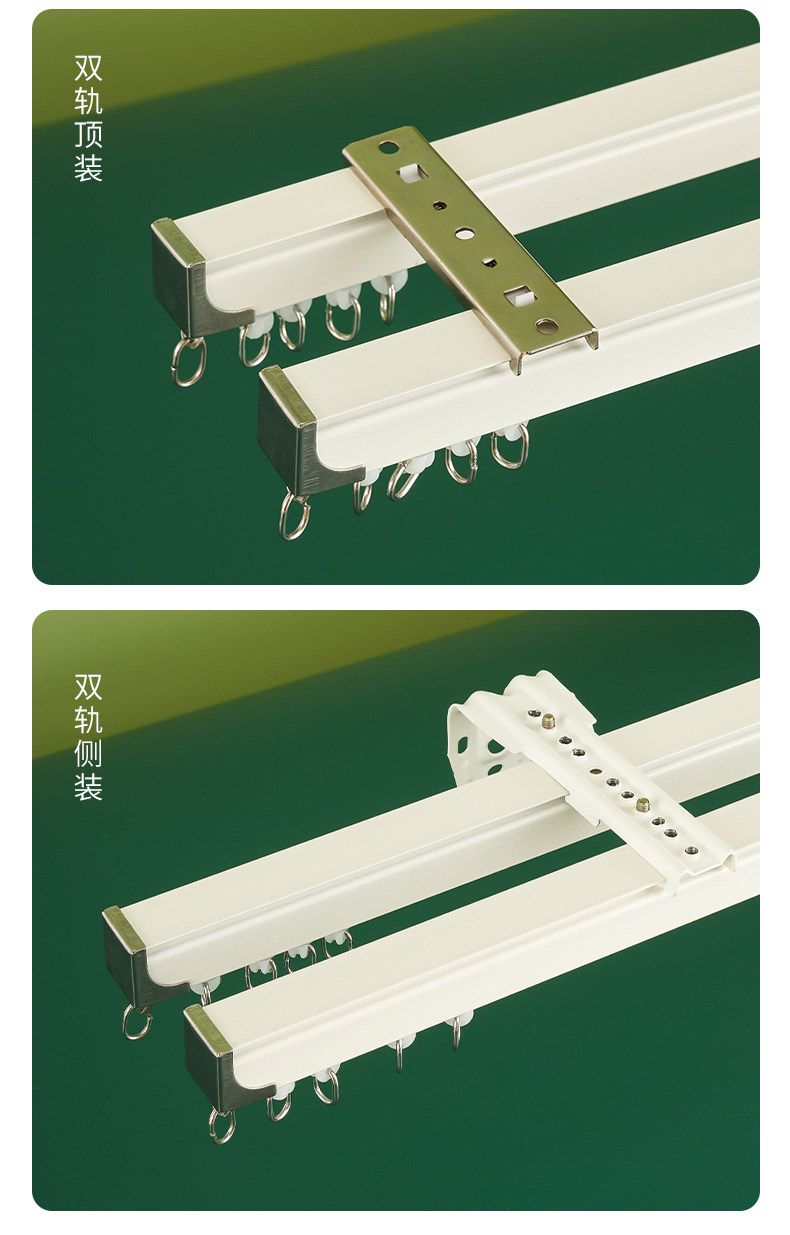 双轨顶装

双轨侧装