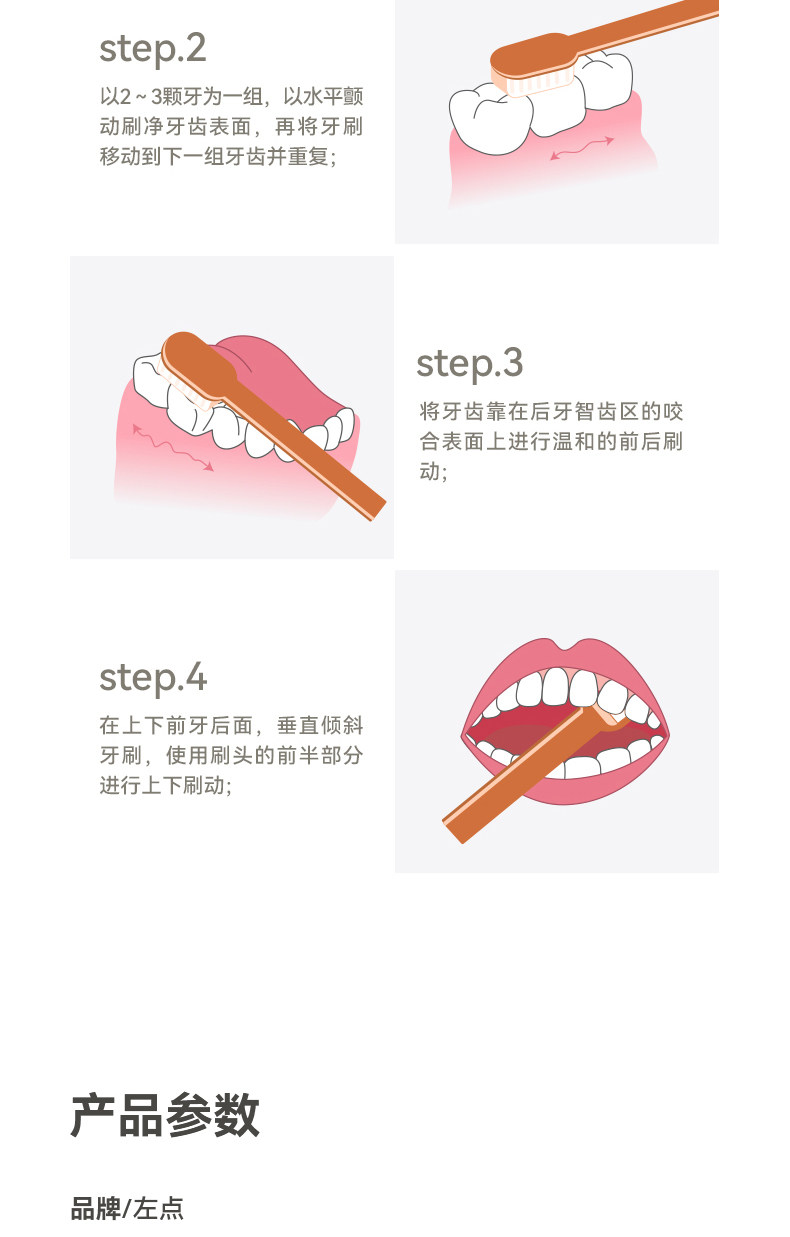 step.2

以2～3颗牙为一组，以水平颤动刷净牙齿表面，再将牙刷移动到下一组牙齿并重复；

step.3

将牙齿靠在后牙智齿区的咬合表面上进行温和的前后刷动；

step.4

在上下前牙后面，垂直倾斜牙刷，使用刷头的前半部分进行上下刷动；

产品参数

品牌/左点