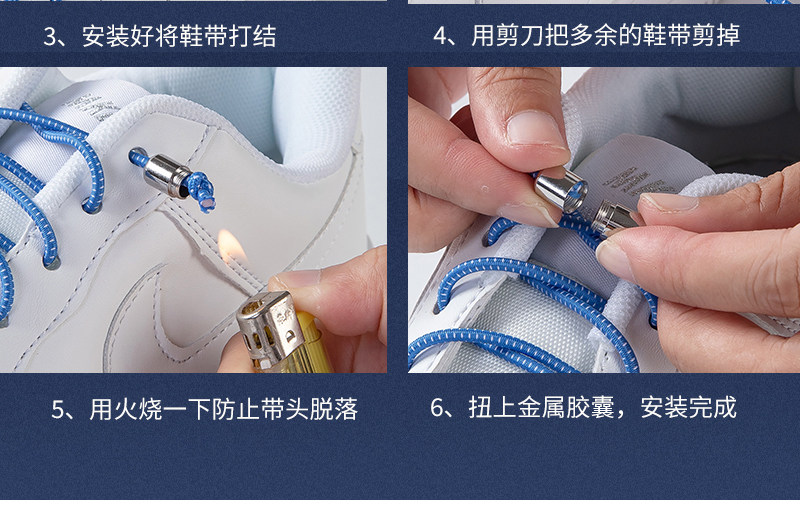 3、安装好将鞋带打结

4、用剪刀把多余的鞋带剪掉

5、用火烧一下防止带头脱落

6、扭上金属胶囊，安装完成