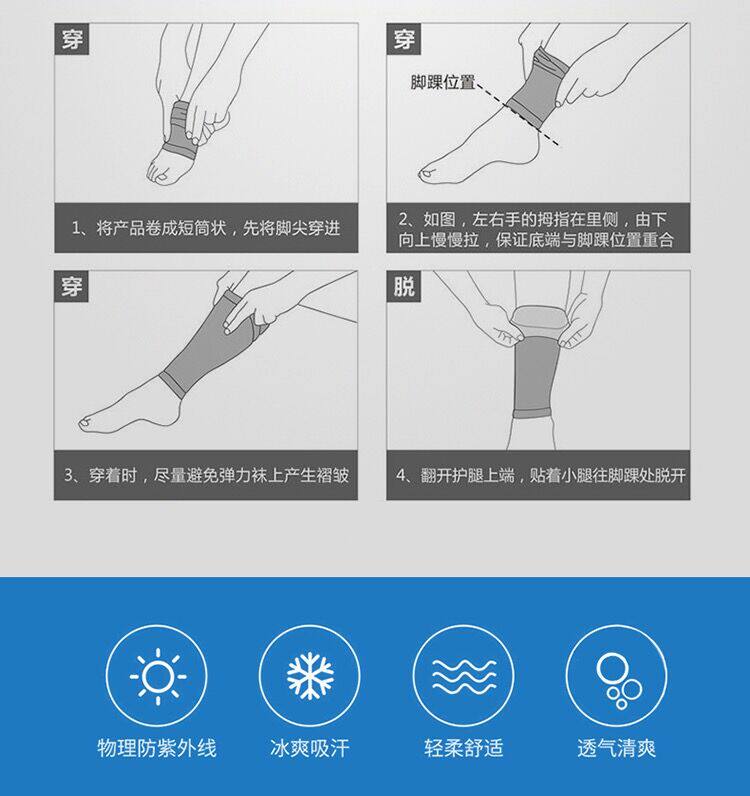 穿

1、将产品卷成短筒状，先将脚尖穿进

穿

脚踝位置

2、如图，左右手的拇指在里侧，由下向上慢慢拉，保证底端与脚踝位置重合

穿

3、穿着时，尽量避免弹力袜上产生褶皱

脱

4、翻开护腿上端，贴着小腿往脚踝处脱开

物理防紫外线

冰爽吸汗

轻柔舒适

透气清爽