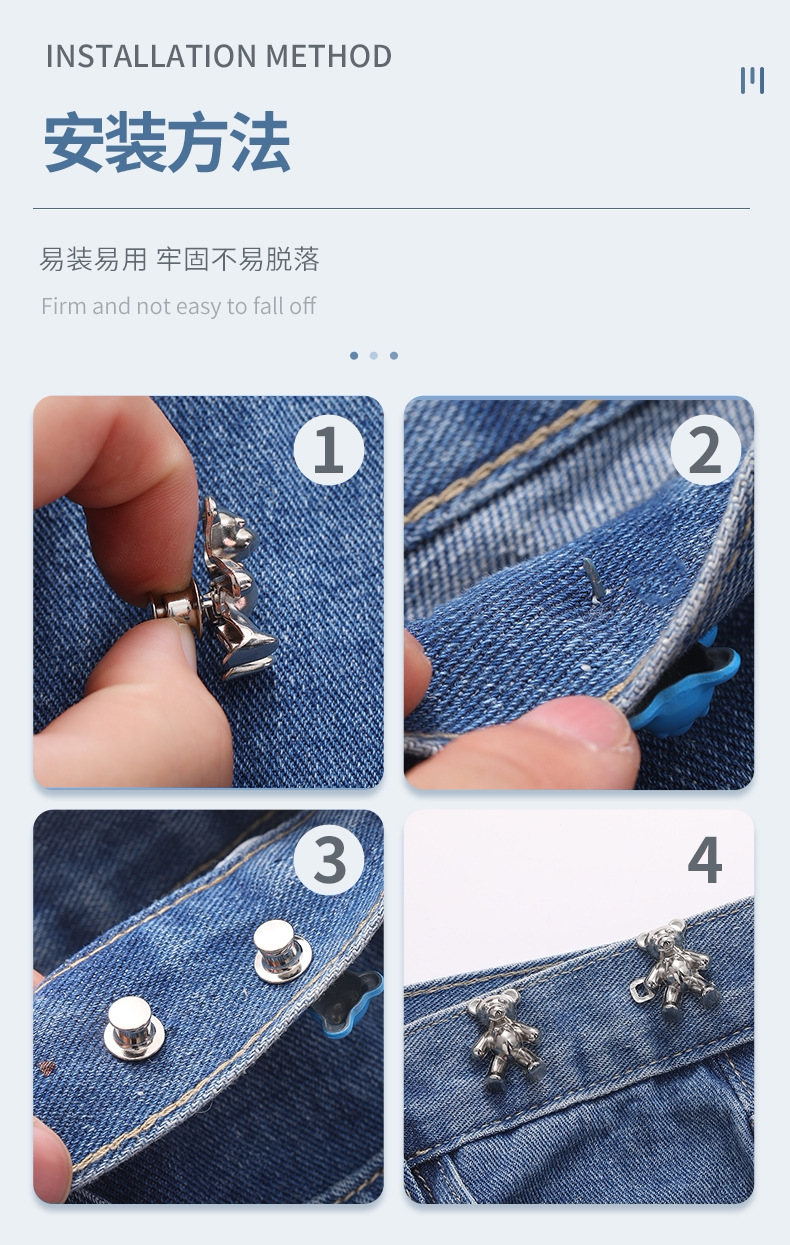 INSTALLATION METHOD

安装方法

易装易用 牢固不易脱落

Firm and not easy to fall off

1

2

3

4