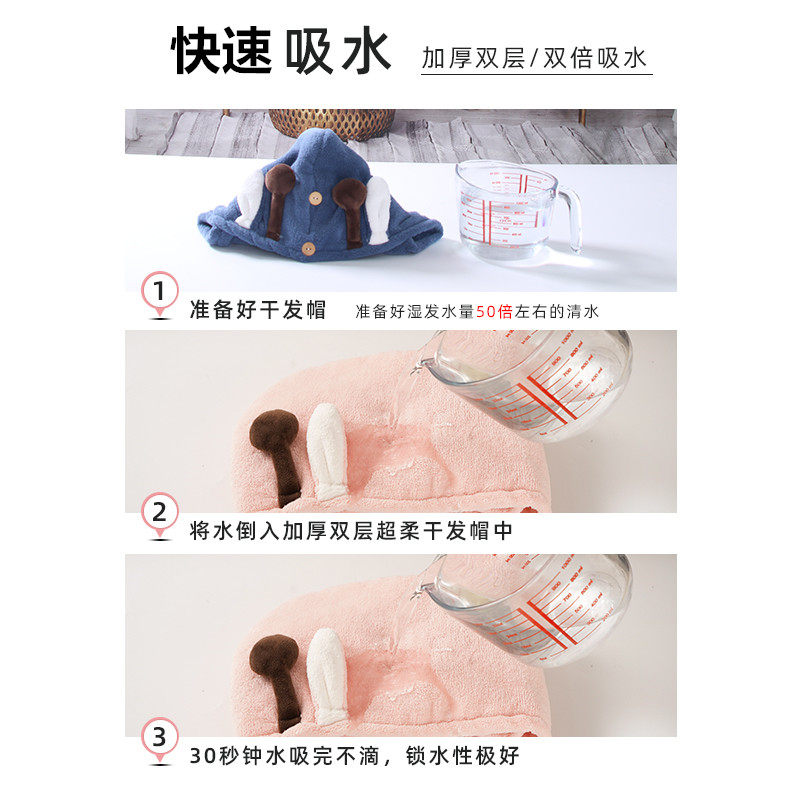 快速吸水 加厚双层/双倍吸水

1 准备好干发帽 准备好湿发水量50倍左右的清水

2 将水倒入加厚双层超柔干发帽中

3 30秒钟水吸完不滴，锁水性极好