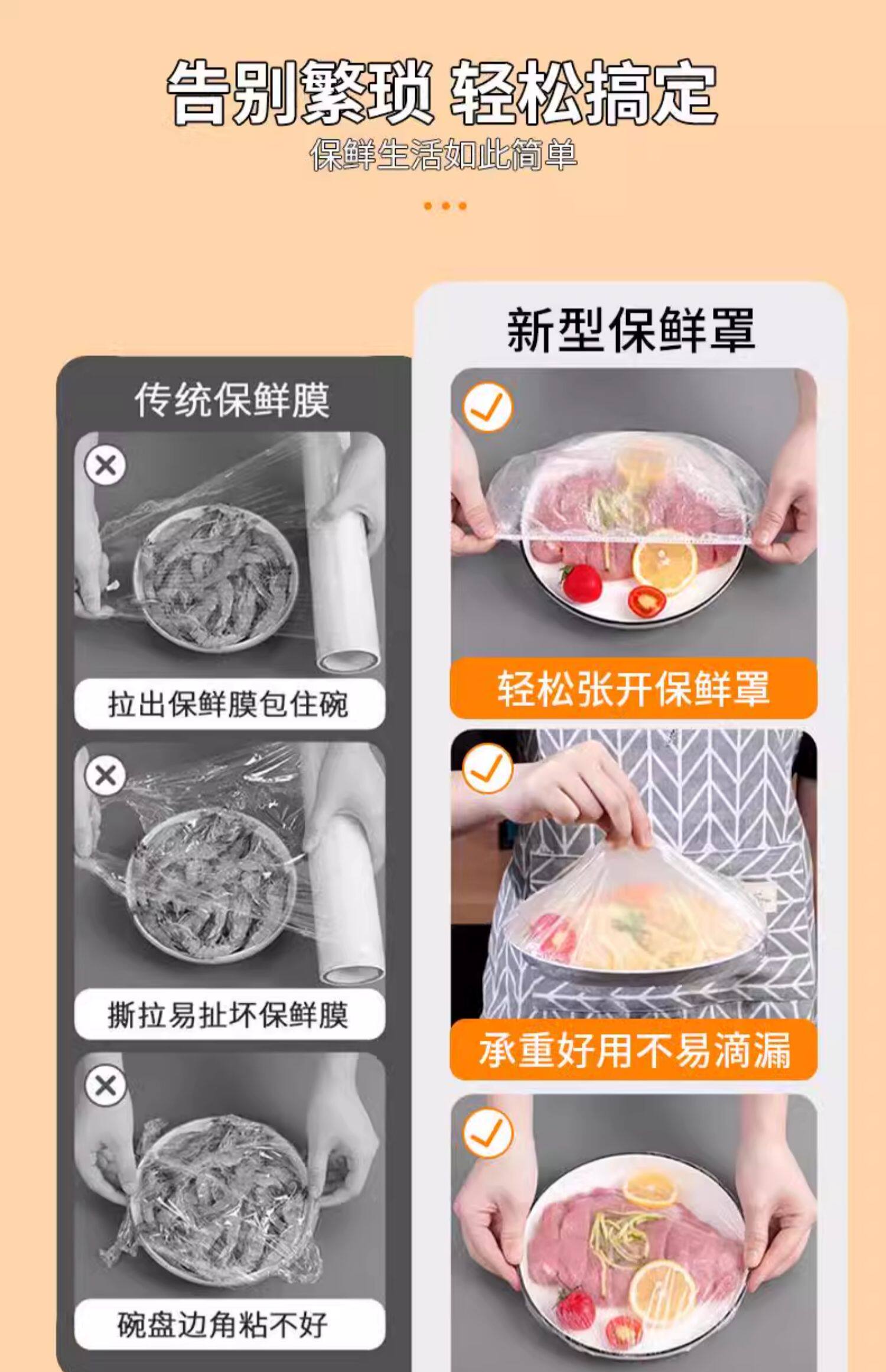 告别繁琐 轻松搞定
保鲜生活如此简单

传统保鲜膜

拉出保鲜膜包住碗

撕拉易扯坏保鲜膜

碗盘边角粘不好

新型保鲜罩

轻松张开保鲜罩

承重好用不易滴漏