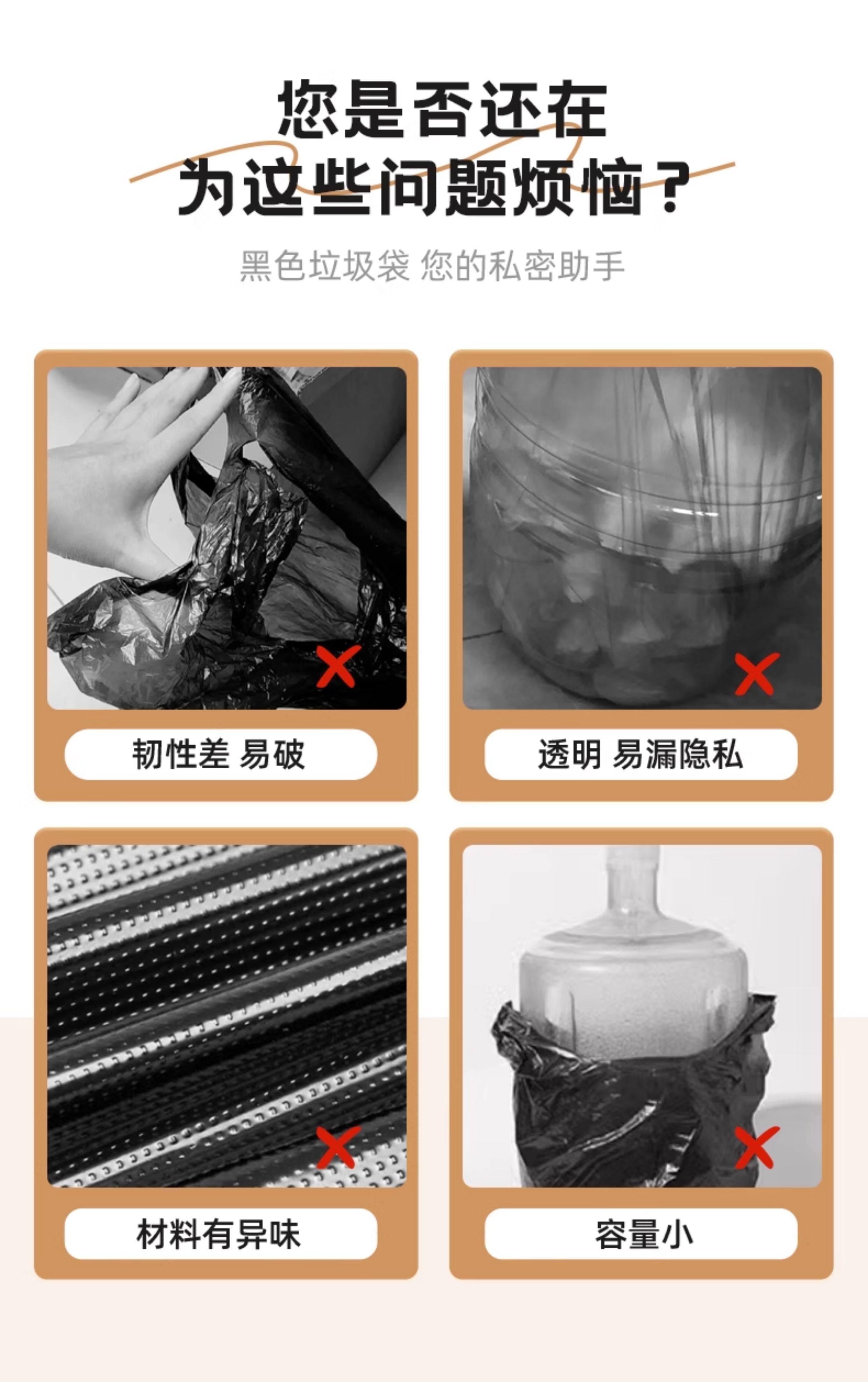 您是否还在
为这些问题烦恼？

黑色垃圾袋 您的私密助手

韧性差 易破

透明 易漏隐私

材料有异味

容量小