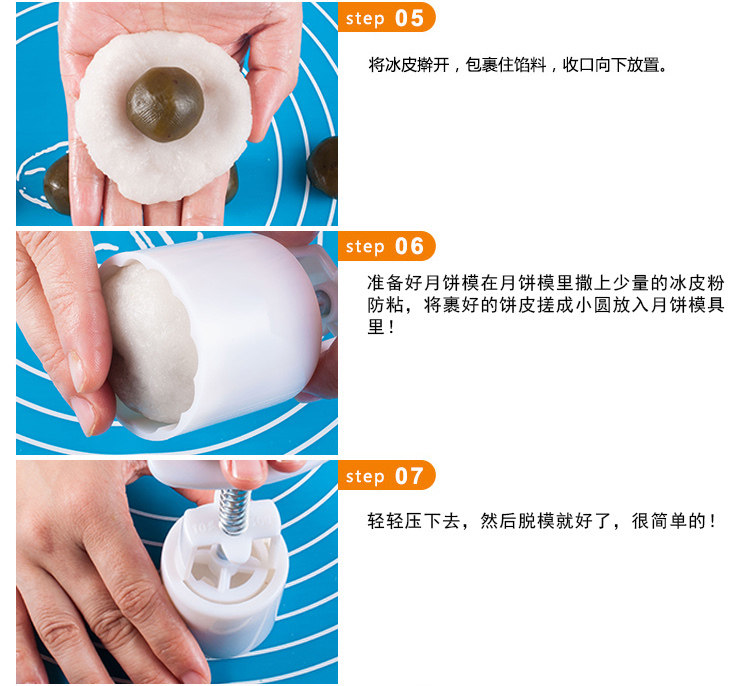 step 05

将冰皮擀开，包裹住馅料，收口向下放置。

step 06

准备好月饼模在月饼模里撒上少量的冰皮粉防粘，将裹好的饼皮搓成小圆放入月饼模具里！

step 07

轻轻压下去，然后脱模就好了，很简单的！