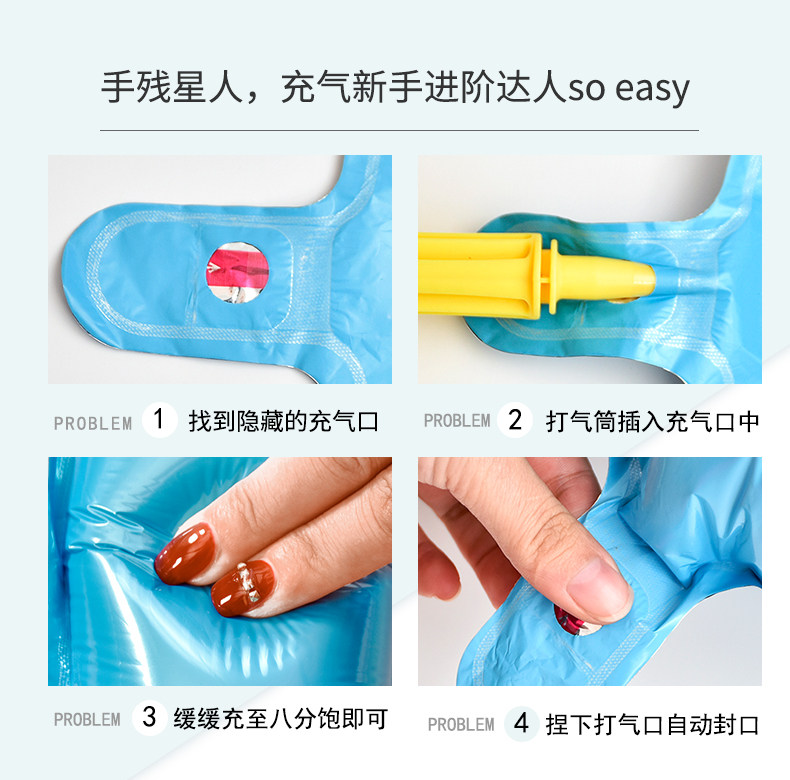 手残星人，充气新手进阶达人so easy

PROBLEM 1 找到隐藏的充气口

PROBLEM 2 打气筒插入充气口中

PROBLEM 3 缓缓充至八分饱即可

PROBLEM 4 捏下打气口自动封口