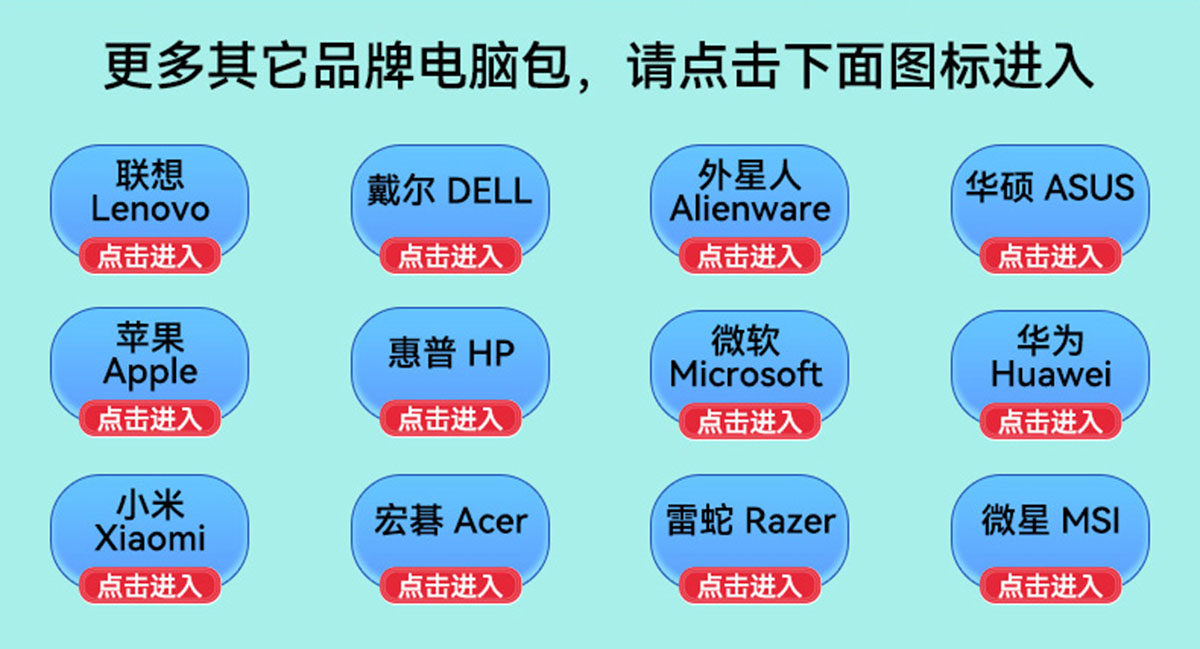 更多其它品牌电脑包，请点击下面图标进入

联想
Lenovo
点击进入

戴尔 DELL
点击进入

外星人
Alienware
点击进入

华硕 ASUS
点击进入

苹果
Apple
点击进入

惠普 HP
点击进入

微软
Microsoft
点击进入

华为
Huawei
点击进入

小米
Xiaomi
点击进入

宏碁 Acer
点击进入

雷蛇 Razer
点击进入

微星 MSI
点击进入