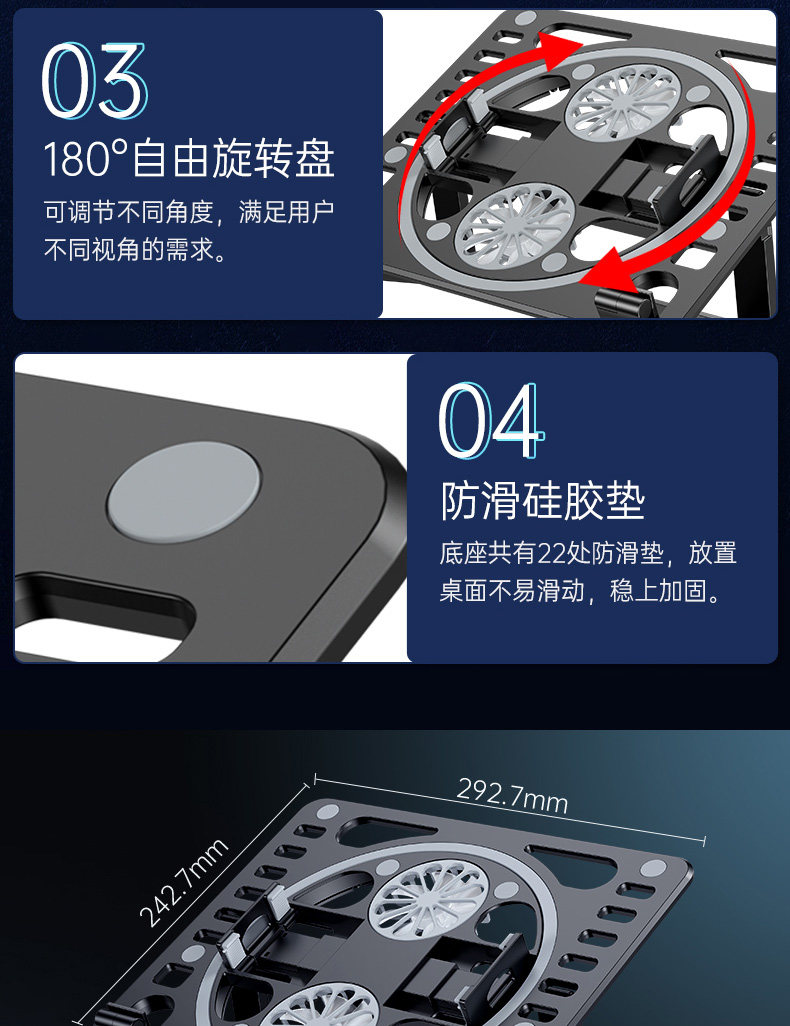 03
180°自由旋转盘
可调节不同角度，满足用户不同视角的需求。

04
防滑硅胶垫
底座共有22处防滑垫，放置桌面不易滑动，稳上加固。

292.7mm
242.7mm