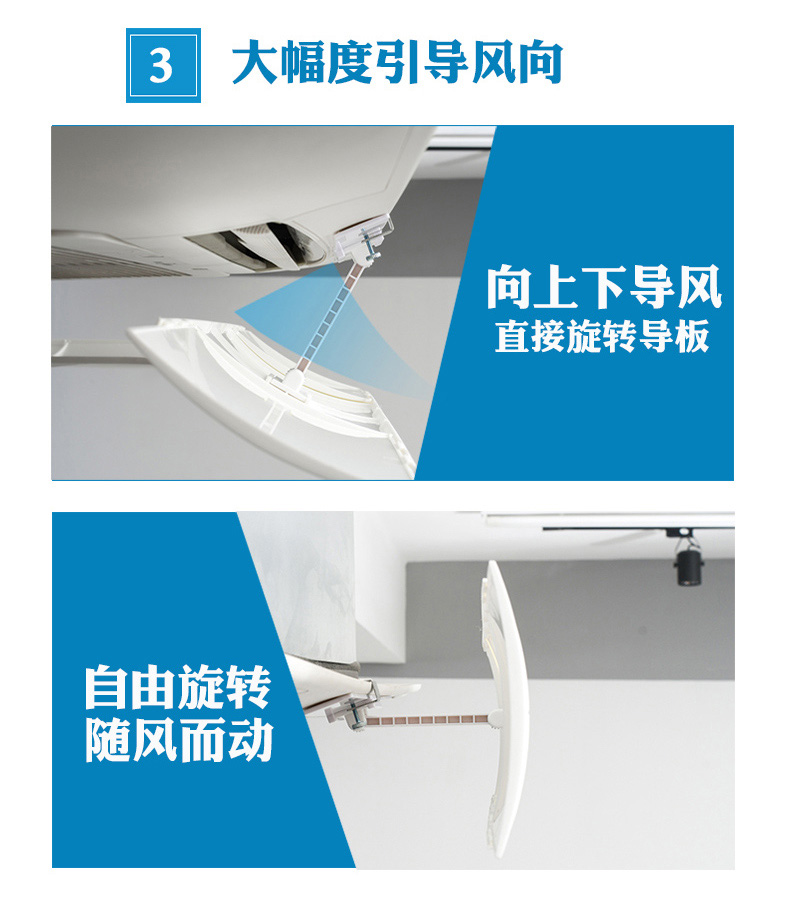 3 大幅度引导风向

向上下导风
直接旋转导板

自由旋转
随风而动