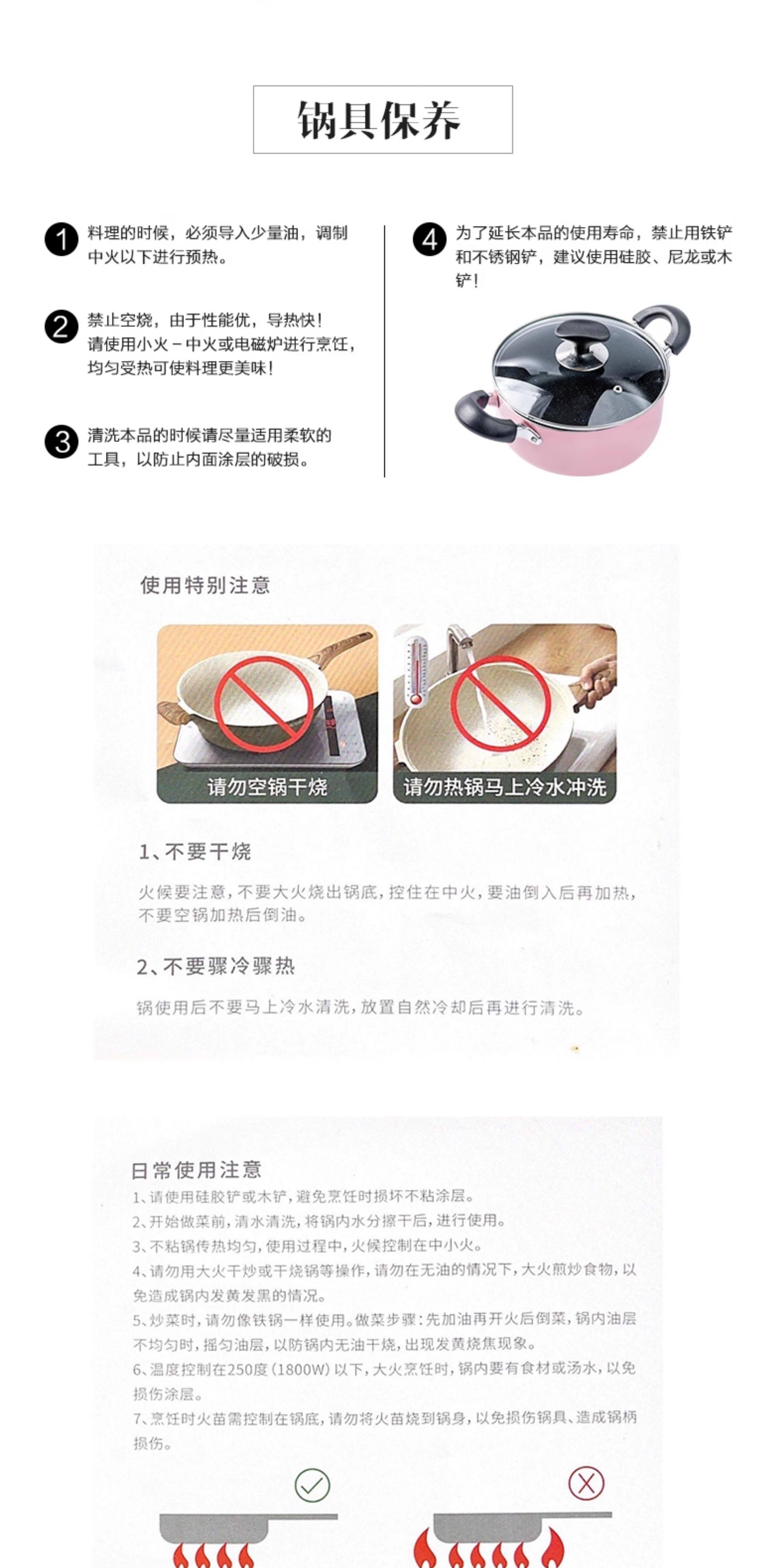 锅具保养

1 料理的时候，必须导入少量油，调制中火以下进行预热。

2 禁止空烧，由于性能优，导热快！请使用小火－中火或电磁炉进行烹饪，均匀受热可使料理更美味！

3 清洗本品的时候请尽量适用柔软的工具，以防止内面涂层的破损。

4 为了延长本品的使用寿命，禁止用铁铲和不锈钢铲，建议使用硅胶、尼龙或木铲！

使用特别注意

请勿空锅干烧

请勿热锅马上冷水冲洗

1、不要干烧

火候要注意，不要大火烧出锅底，控住在中火，要油倒入后再加热，不要空锅加热后倒油。

2、不要骤冷骤热

锅使用后不要马上冷水清洗，放置自然冷却后再进行清洗。

日常使用注意

1、请使用硅胶铲或木铲，避免烹饪时损坏不粘涂层。
2、开始做菜前，清水清洗，将锅内水分擦干后，进行使用。
3、不粘锅传热均匀，使用过程中，火候控制在中小火。
4、请勿用大火干炒或干烧锅等操作，请勿在无油的情况下，大火煎炒食物，以免造成锅内发黄发黑的情况。
5、炒菜时，请勿像铁锅一样使用。做菜步骤：先加油再开火后倒菜，锅内油层不均匀时，摇匀油层，以防锅内无油干烧，出现发黄烧焦现象。
6、温度控制在250度（1800W）以下，大火烹饪时，锅内要有食材或汤水，以免损伤涂层。
7、烹饪时火苗需控制在锅底，请勿将火苗烧到锅身，以免损伤锅具、造成锅柄损伤。