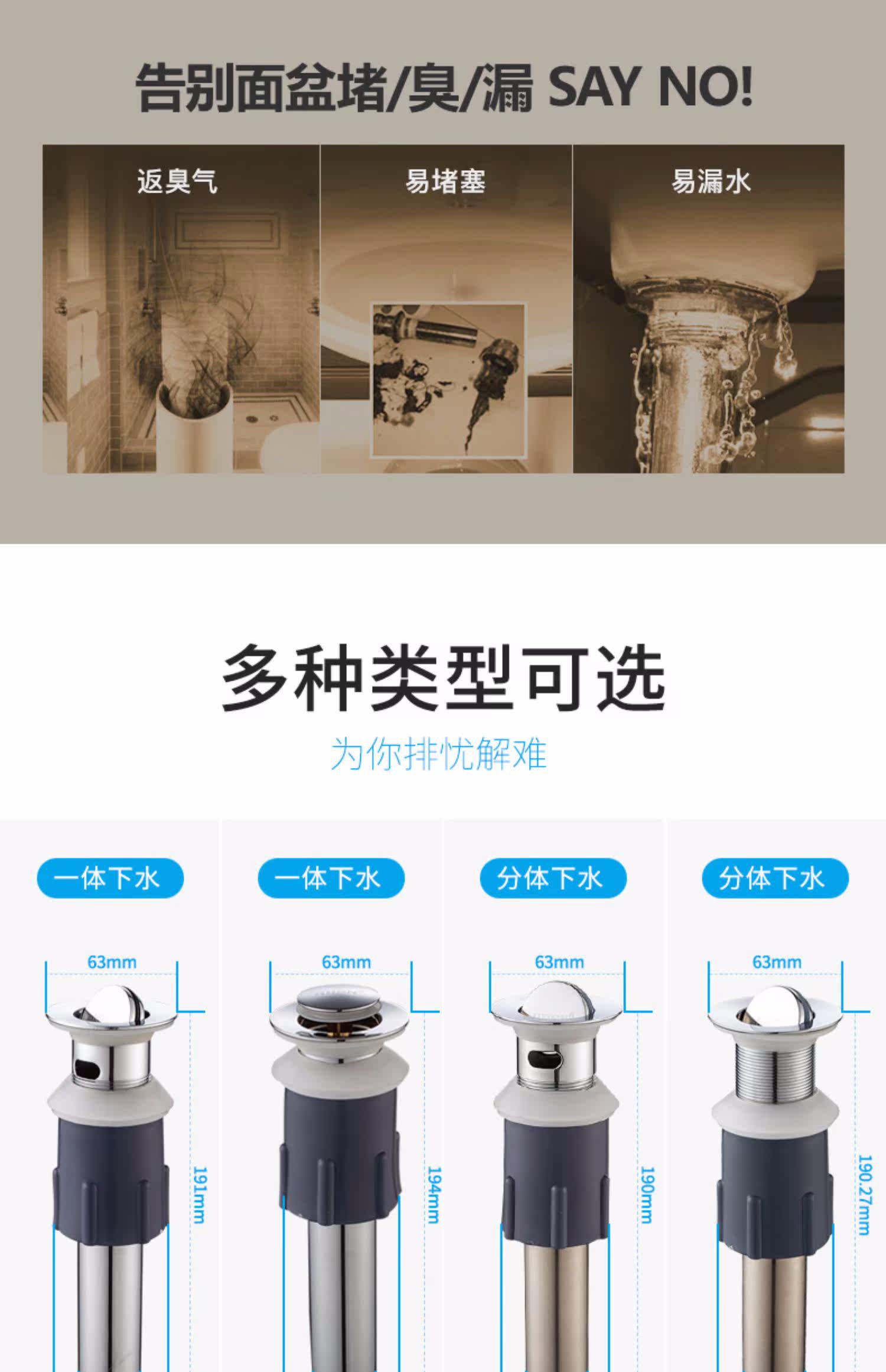 告别面盆堵/臭/漏 SAY NO!

返臭气

易堵塞

易漏水

多种类型可选

为你排忧解难

一体下水

63mm

191mm

一体下水

63mm

194mm

分体下水

63mm

190mm

分体下水

63mm

190.27mm