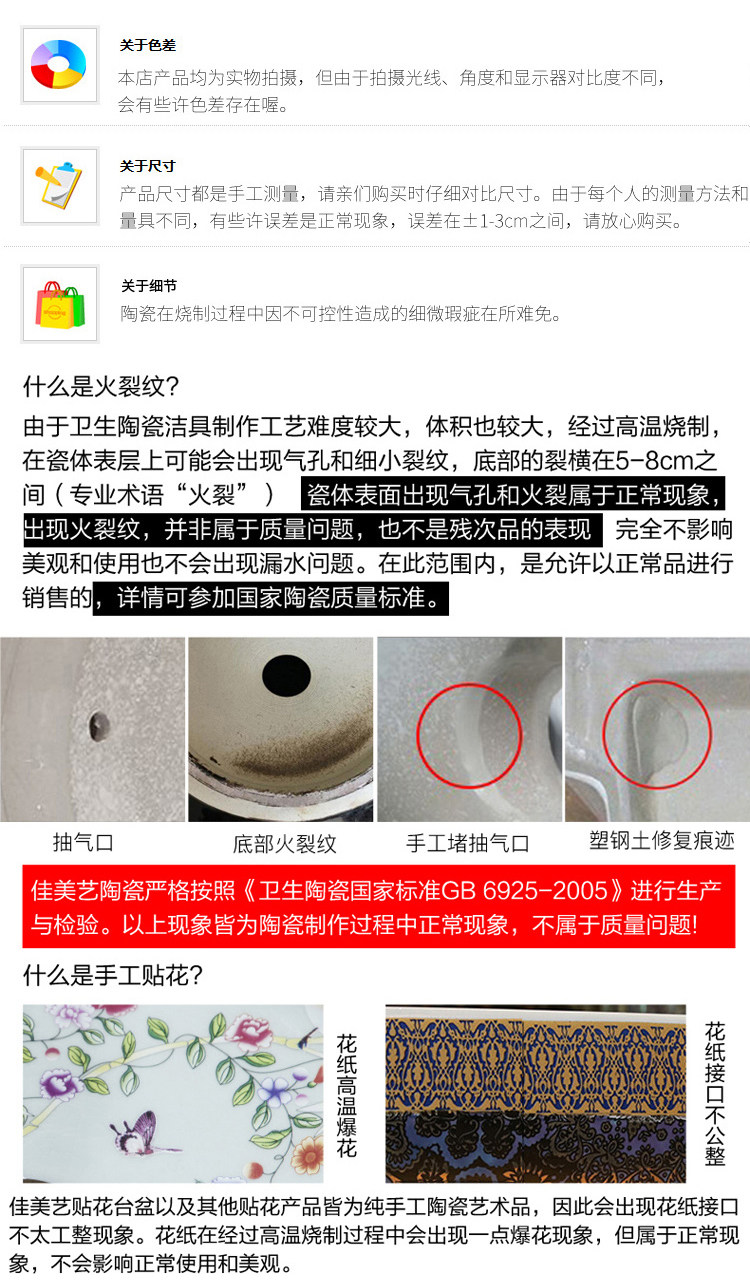 关于色差
本店产品均为实物拍摄，但由于拍摄光线、角度和显示器对比度不同，会有些许色差存在喔。

关于尺寸
产品尺寸都是手工测量，请亲们购买时仔细对比尺寸。由于每个人的测量方法和量具不同，有些许误差是正常现象，误差在±1-3cm之间，请放心购买。

关于细节
陶瓷在烧制过程中因不可控性造成的细微瑕疵在所难免。

什么是火裂纹？
由于卫生陶瓷洁具制作工艺难度较大，体积也较大，经过高温烧制，在瓷体表层上可能会出现气孔和细小裂纹，底部的裂横在5-8cm之间（专业术语“火裂”） 瓷体表面出现气孔和火裂属于正常现象，出现火裂纹，并非属于质量问题，也不是残次品的表现 完全不影响美观和使用也不会出现漏水问题。在此范围内，是允许以正常品进行销售的，详情可参加国家陶瓷质量标准。

抽气口
底部火裂纹
手工堵抽气口
塑钢土修复痕迹

佳美艺陶瓷严格按照《卫生陶瓷国家标准GB 6925-2005》进行生产与检验。以上现象皆为陶瓷制作过程中正常现象，不属于质量问题!

什么是手工贴花？

花纸高温爆花

花纸接口不公整

佳美艺贴花台盆以及其他贴花产品皆为纯手工陶瓷艺术品，因此会出现花纸接口不太工整现象。花纸在经过高温烧制过程中会出现一点爆花现象，但属于正常现象，不会影响正常使用和美观。