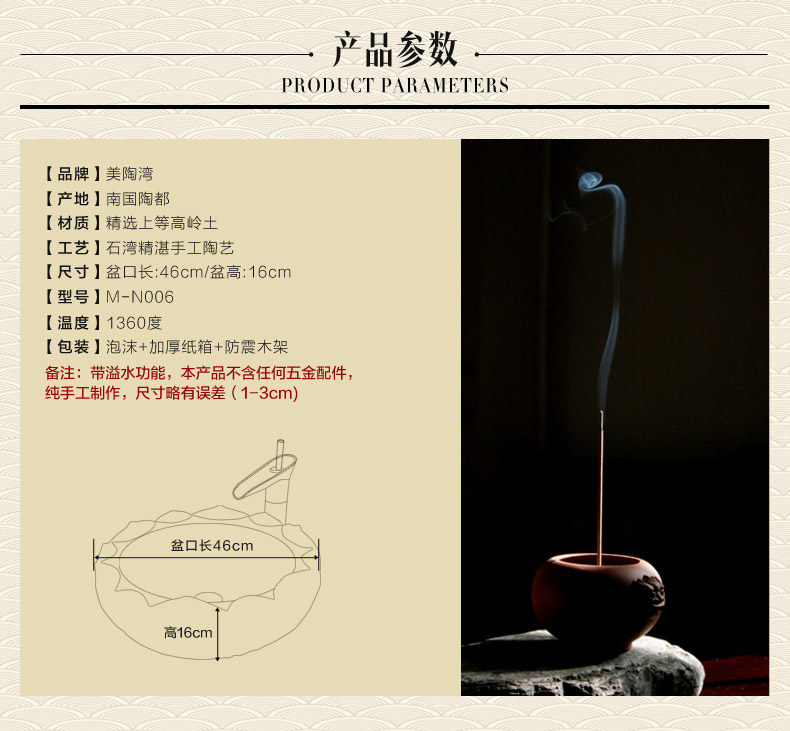 产品参数
PRODUCT PARAMETERS

【品牌】美陶湾
【产地】南国陶都
【材质】精选上等高岭土
【工艺】石湾精湛手工陶艺
【尺寸】盆口长:46cm/盆高:16cm
【型号】M-N006
【温度】1360度
【包装】泡沫+加厚纸箱+防震木架
备注：带溢水功能，本产品不含任何五金配件，纯手工制作，尺寸略有误差（1-3cm)

盆口长46cm
高16cm