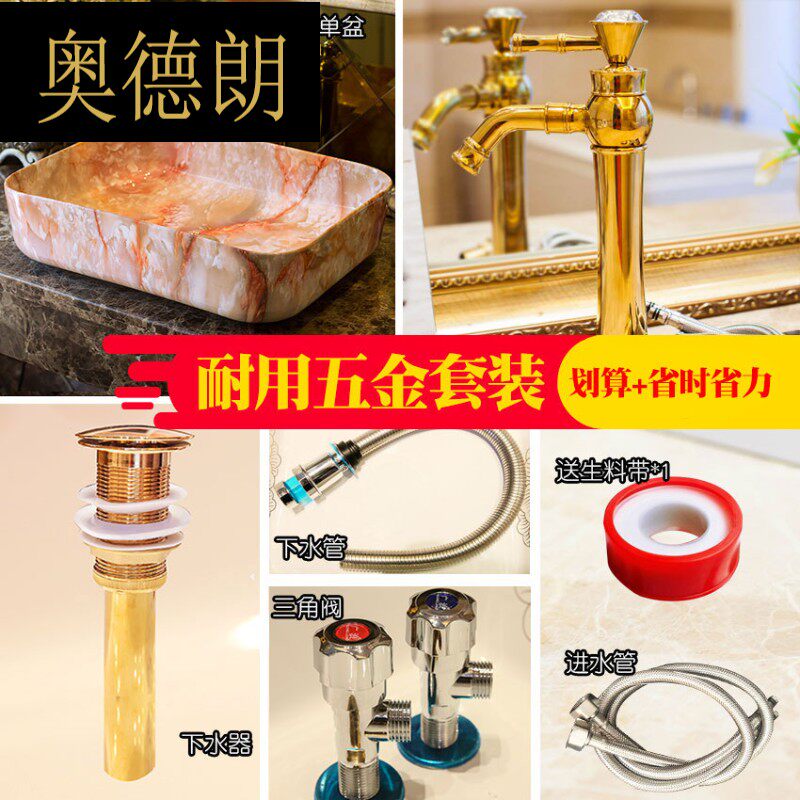 奥德朗

单盆

耐用五金套装

划算+省时省力

下水管

送生料带*1

三角阀

进水管

下水器