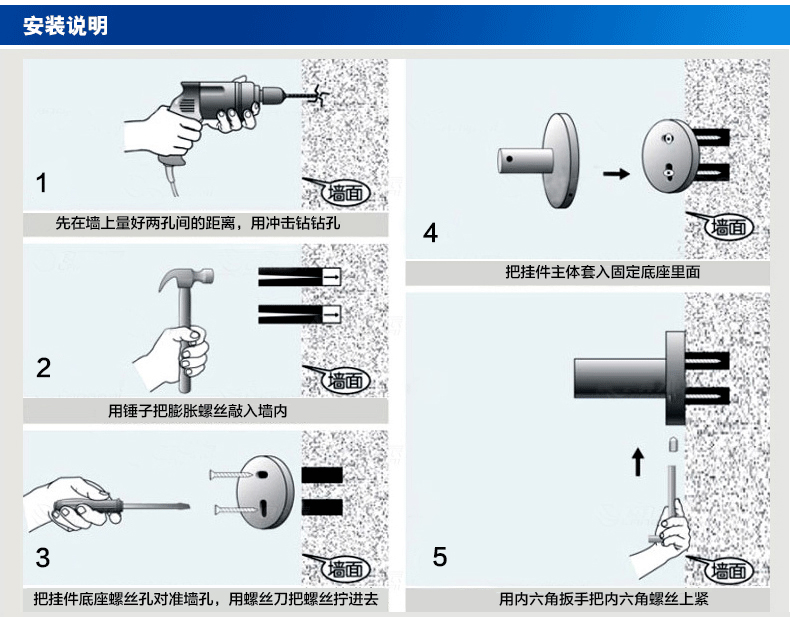 安装说明

1

墙面

先在墙上量好两孔间的距离，用冲击钻钻孔

2

墙面

用锤子把膨胀螺丝敲入墙内

3

墙面

把挂件底座螺丝孔对准墙孔，用螺丝刀把螺丝拧进去

4

墙面

把挂件主体套入固定底座里面

5

墙面

用内六角扳手把内六角螺丝上紧