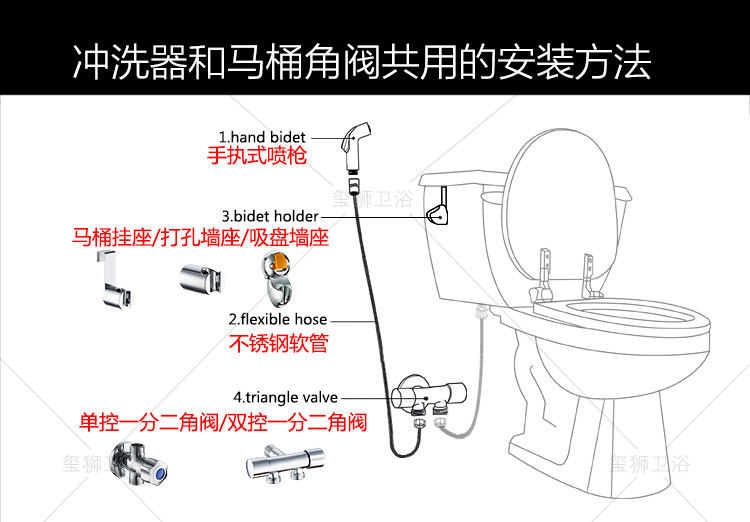 冲洗器和马桶角阀共用的安装方法

1.hand bidet
手执式喷枪

玺狮卫浴

3.bidet holder
马桶挂座/打孔墙座/吸盘墙座

2.flexible hose
不锈钢软管

4.triangle valve
单控一分二角阀/双控一分二角阀

玺狮卫浴

玺狮卫浴