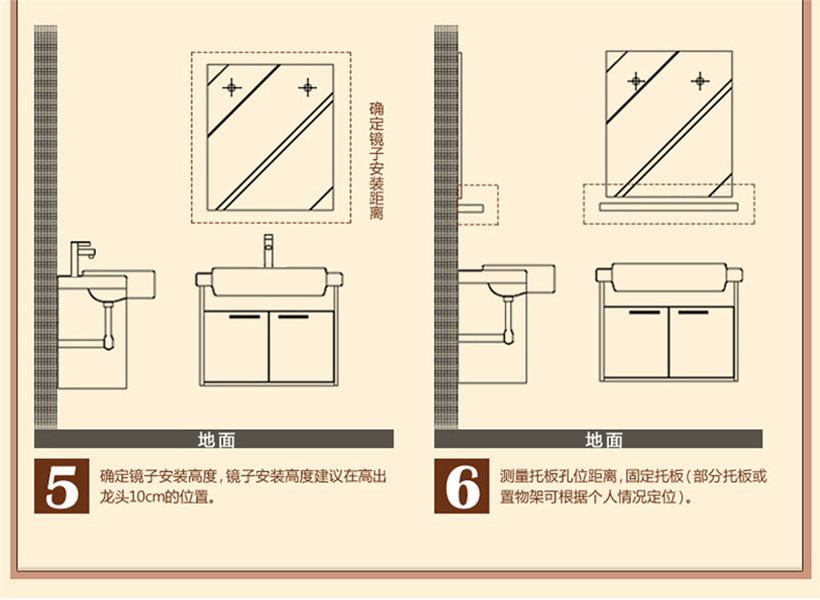 确定镜子安装距离

地面

5

确定镜子安装高度，镜子安装高度建议在高出龙头10cm的位置。

地面

6

测量托板孔位距离，固定托板（部分托板或置物架可根据个人情况定位）。