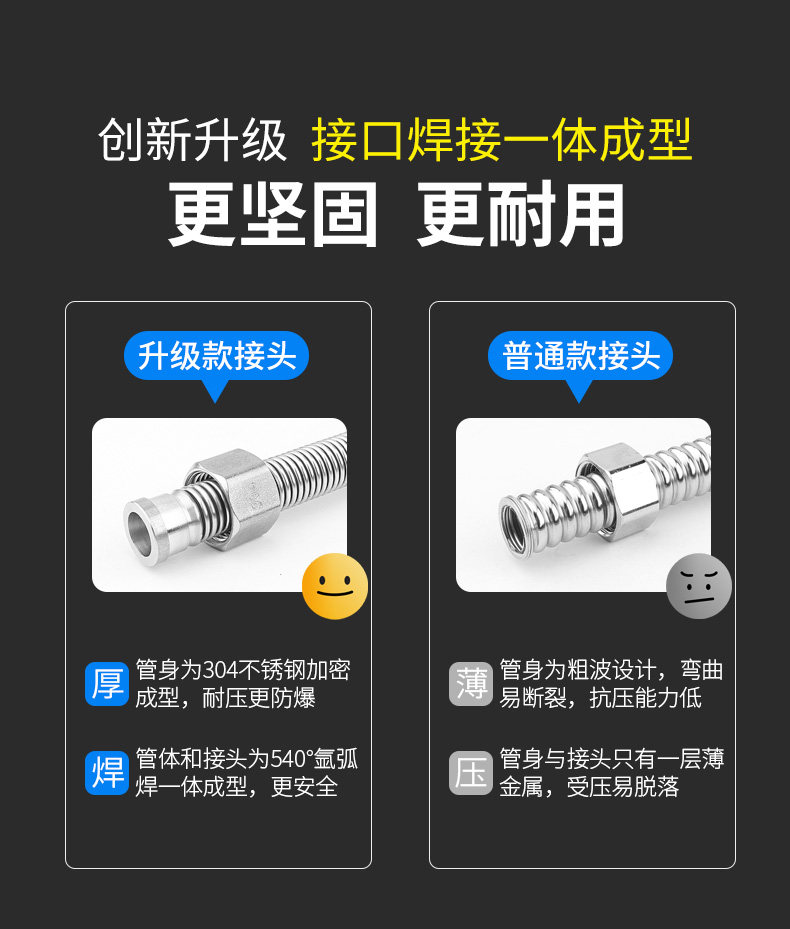 创新升级 接口焊接一体成型

更坚固 更耐用

升级款接头

厚 管身为304不锈钢加密成型，耐压更防爆

焊 管体和接头为540°氩弧焊一体成型，更安全

普通款接头

薄 管身为粗波设计，弯曲易断裂，抗压能力低

压 管身与接头只有一层薄金属，受压易脱落