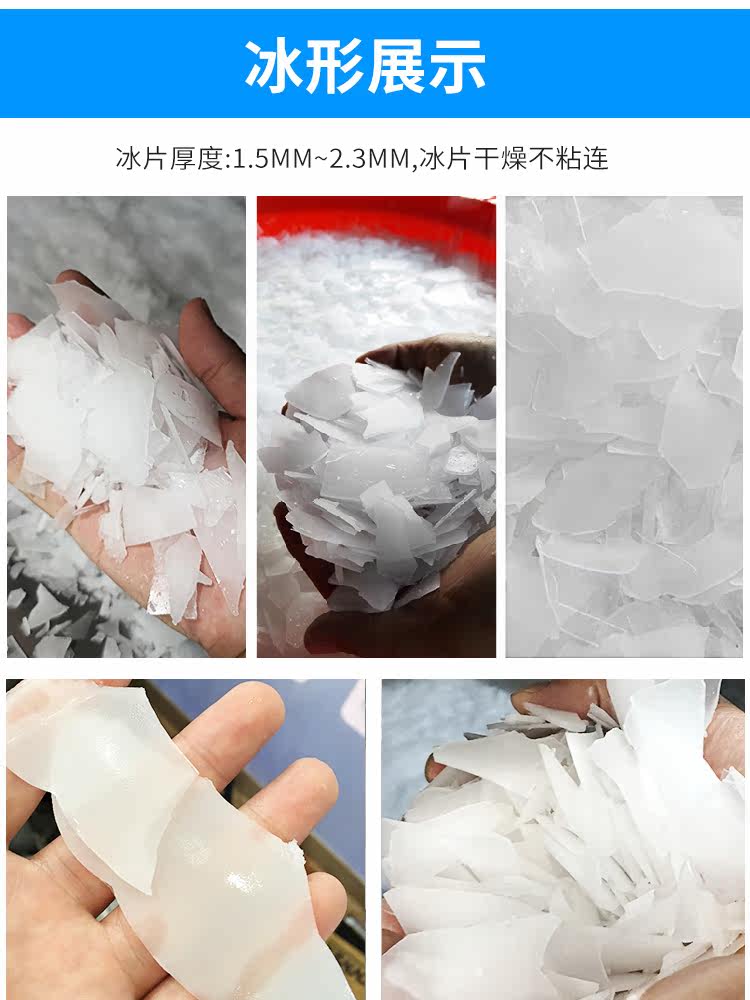 冰形展示

冰片厚度:1.5MM~2.3MM,冰片干燥不粘连