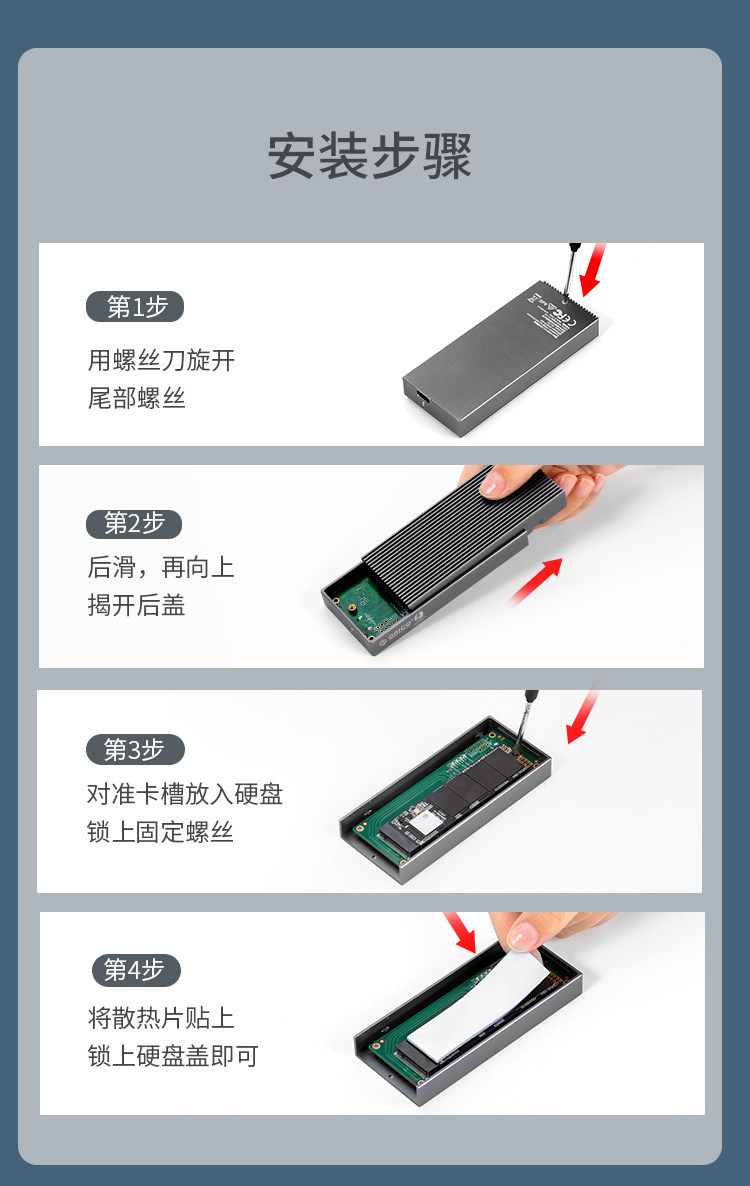 安装步骤

第1步
用螺丝刀旋开
尾部螺丝

第2步
后滑，再向上
揭开后盖

第3步
对准卡槽放入硬盘
锁上固定螺丝

第4步
将散热片贴上
锁上硬盘盖即可