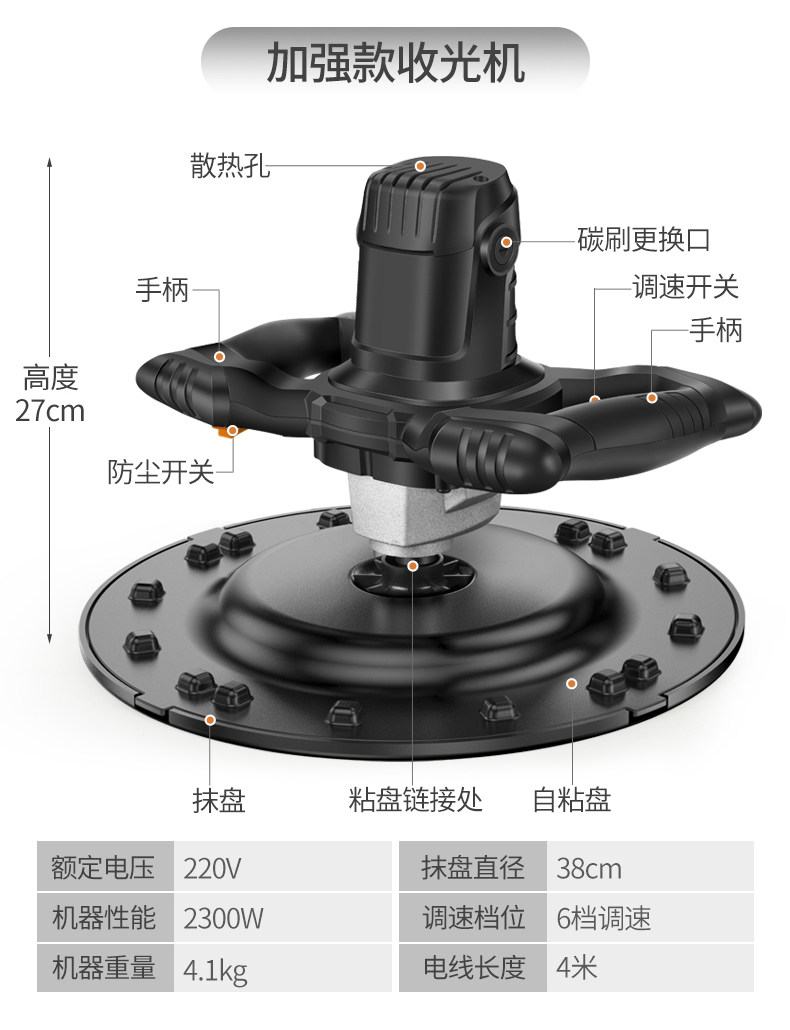 加强款收光机

散热孔
碳刷更换口
手柄
调速开关
手柄
高度
27cm
防尘开关
抹盘
粘盘链接处
自粘盘

| 额定电压 | 220V | 抹盘直径 | 38cm |
|---|---|---|---|
| 机器性能 | 2300W | 调速档位 | 6档调速 |
| 机器重量 | 4.1kg | 电线长度 | 4米 |