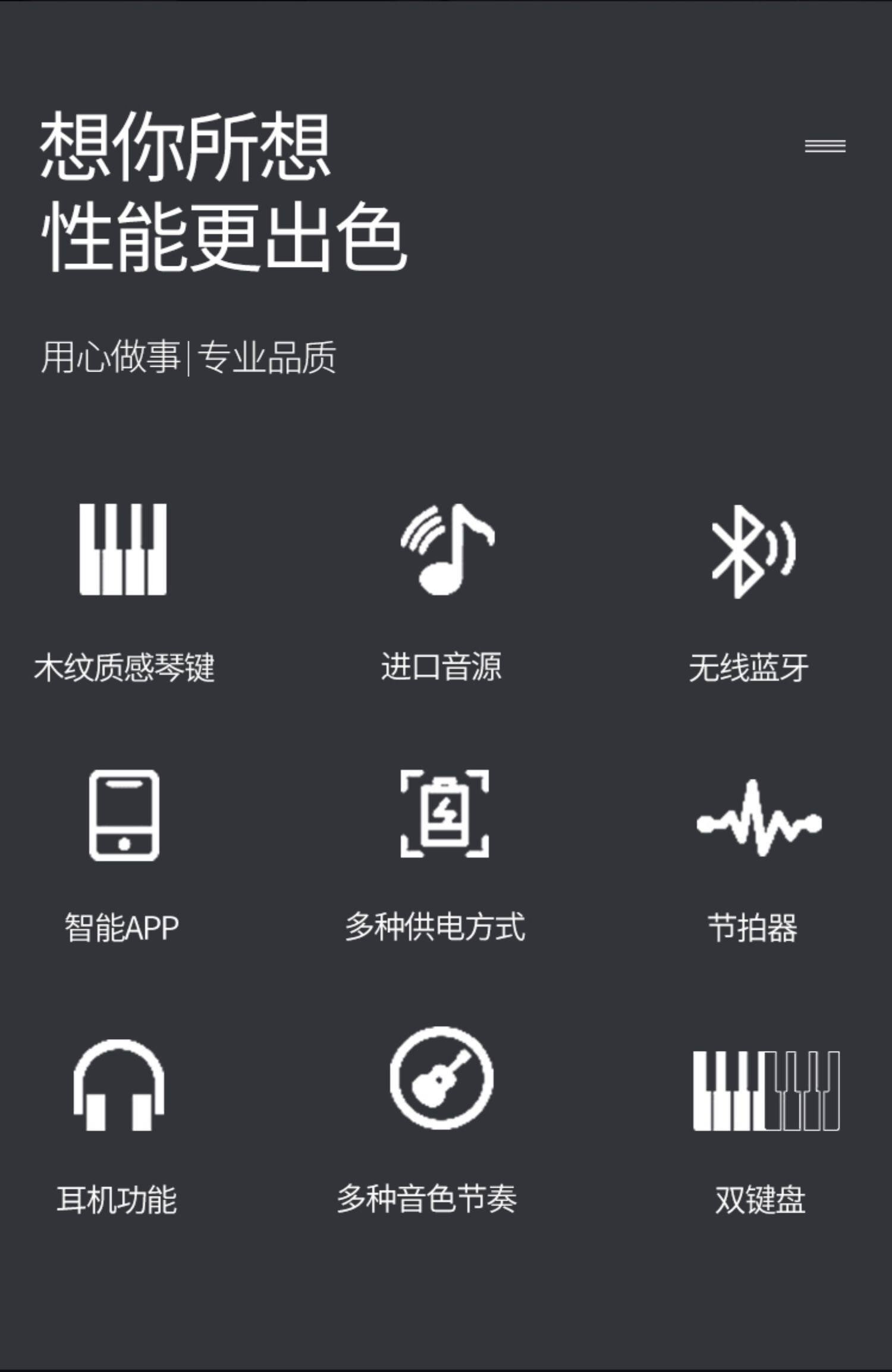 想你所想
性能更出色

用心做事|专业品质

木纹质感琴键

进口音源

无线蓝牙

智能APP

多种供电方式

节拍器

耳机功能

多种音色节奏

双键盘