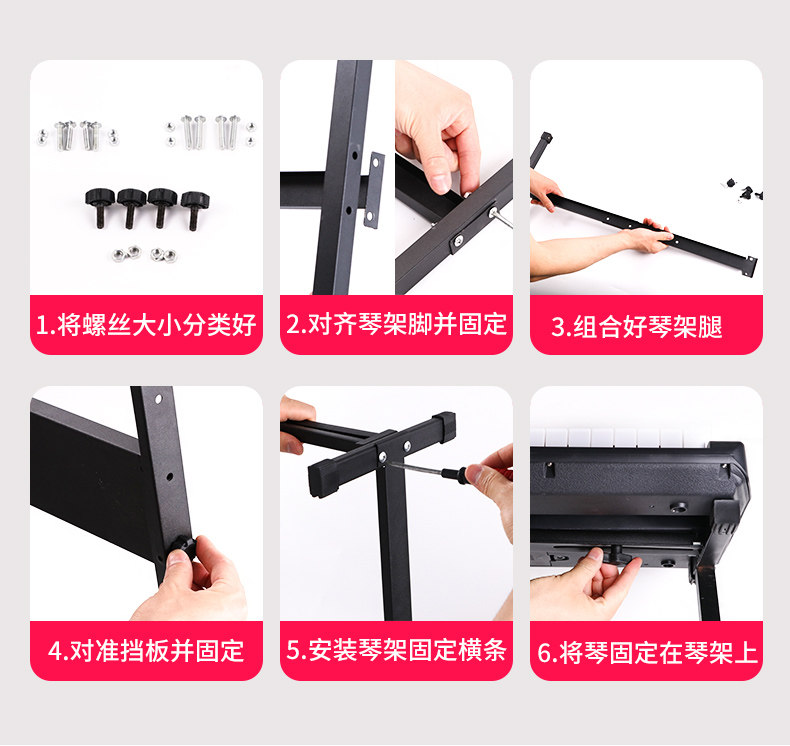 1.将螺丝大小分类好

2.对齐琴架脚并固定

3.组合好琴架腿

4.对准挡板并固定

5.安装琴架固定横条

6.将琴固定在琴架上