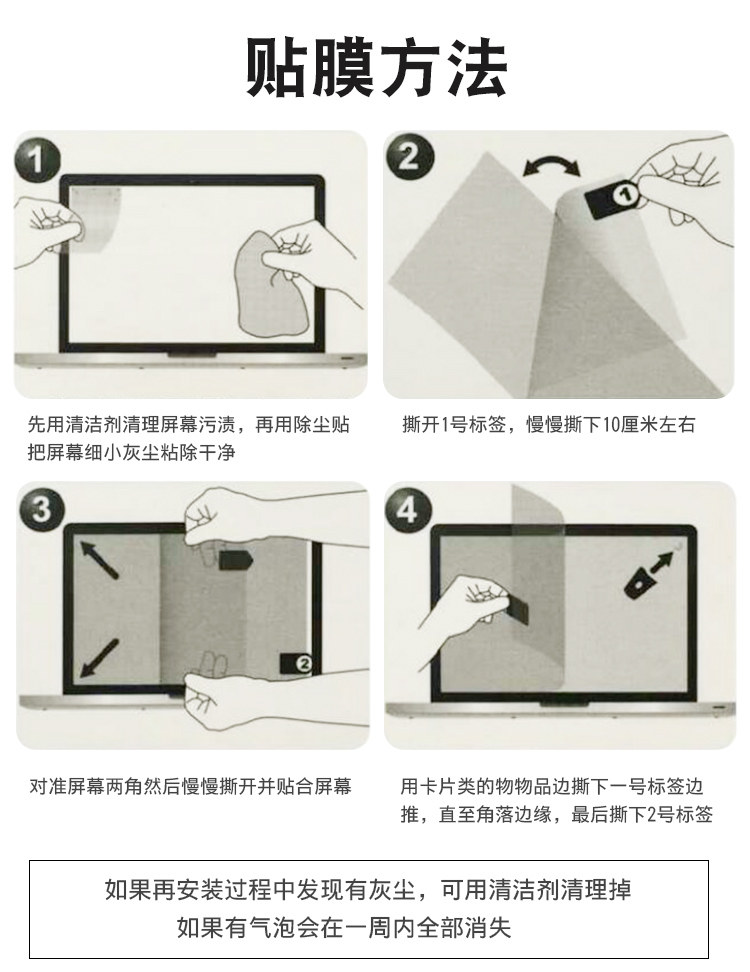 贴膜方法

1

先用清洁剂清理屏幕污渍，再用除尘贴把屏幕细小灰尘粘除干净

2

1

撕开1号标签，慢慢撕下10厘米左右

3

2

对准屏幕两角然后慢慢撕开并贴合屏幕

4

用卡片类的物物品边撕下一号标签边推，直至角落边缘，最后撕下2号标签

如果再安装过程中发现有灰尘，可用清洁剂清理掉
如果有气泡会在一周内全部消失