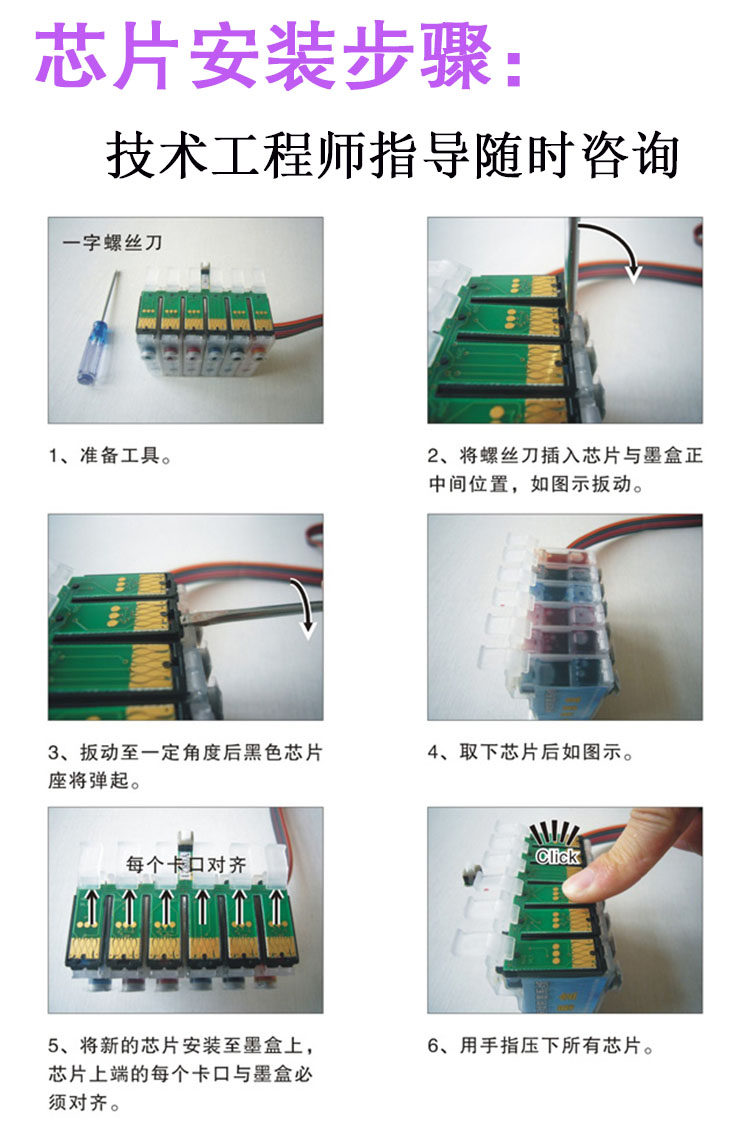 芯片安装步骤:

技术工程师指导随时咨询

一字螺丝刀

1、准备工具。

2、将螺丝刀插入芯片与墨盒正中间位置，如图示扳动。

3、扳动至一定角度后黑色芯片座将弹起。

4、取下芯片后如图示。

每个卡口对齐

5、将新的芯片安装至墨盒上，芯片上端的每个卡口与墨盒必须对齐。

Click

6、用手指压下所有芯片。