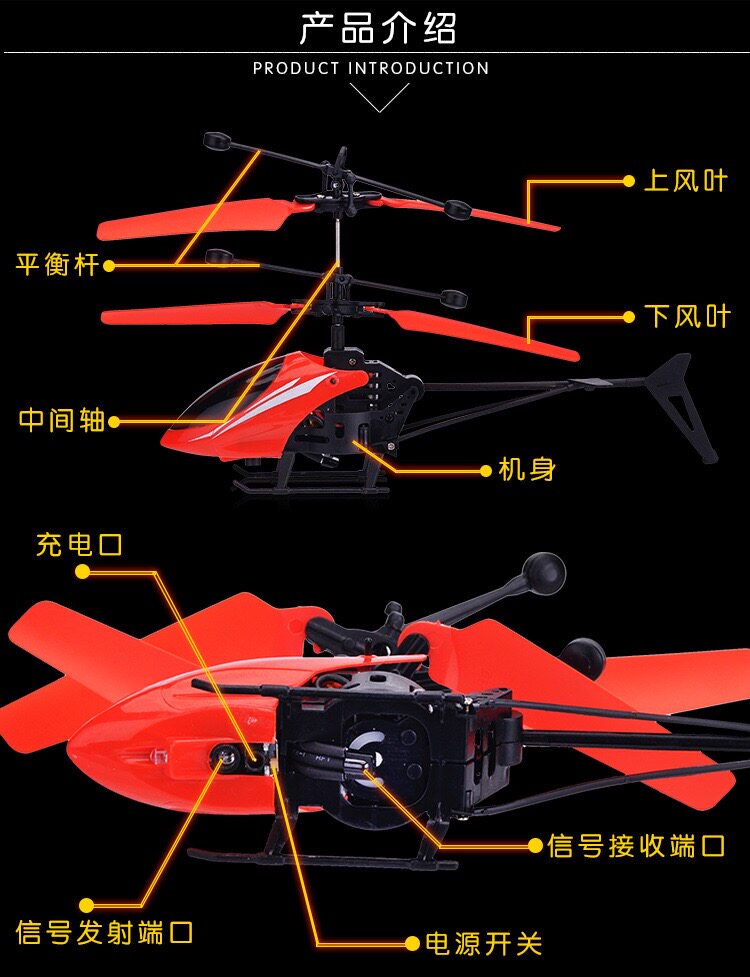 产品介绍

PRODUCT INTRODUCTION

上风叶

平衡杆

下风叶

中间轴

机身

充电口

信号接收端口

信号发射端口

电源开关