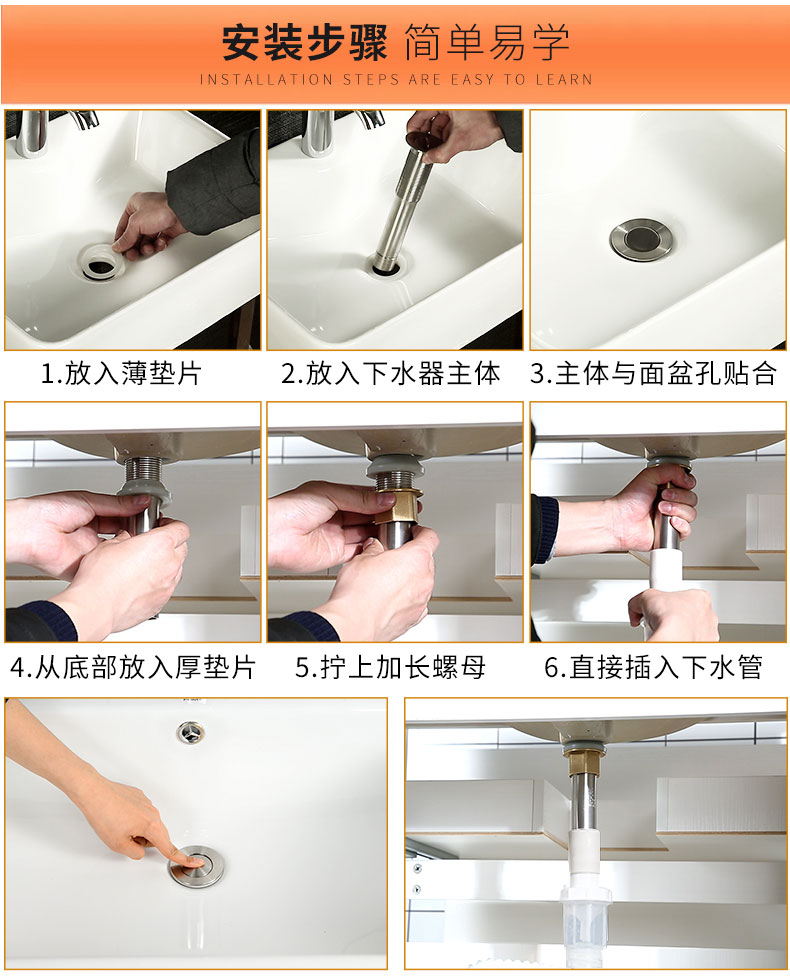 安装步骤 简单易学
INSTALLATION STEPS ARE EASY TO LEARN

1.放入薄垫片

2.放入下水器主体

3.主体与面盆孔贴合

4.从底部放入厚垫片

5.拧上加长螺母

6.直接插入下水管