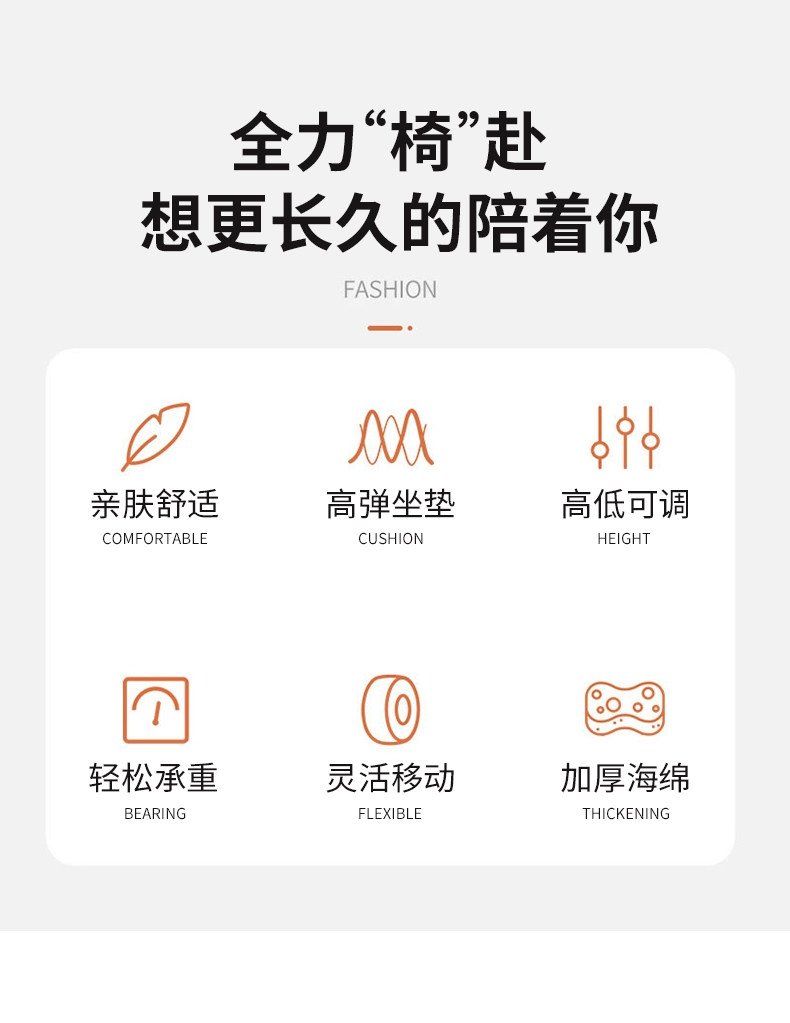 全力“椅”赴
想更长久的陪着你

FASHION

亲肤舒适
COMFORTABLE

高弹坐垫
CUSHION

高低可调
HEIGHT

轻松承重
BEARING

灵活移动
FLEXIBLE

加厚海绵
THICKENING