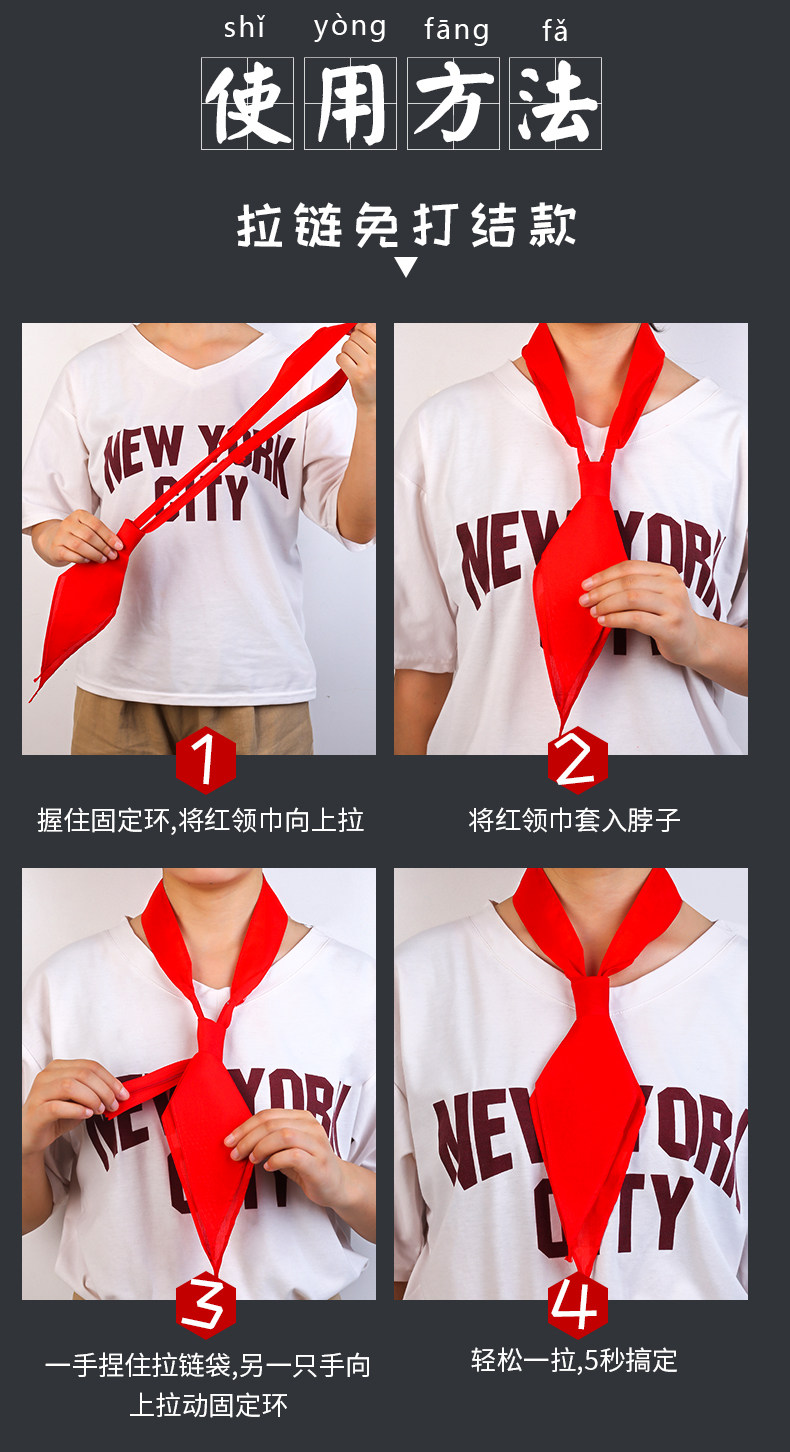 shǐ yòng fāng fǎ
使用方法

拉链免打结款

NEW YORK CITY

1
握住固定环,将红领巾向上拉

NEW YORK

2
将红领巾套入脖子

NEW YORK CITY

3
一手捏住拉链袋,另一只手向上拉动固定环

NEW YORK CITY

4
轻松一拉,5秒搞定