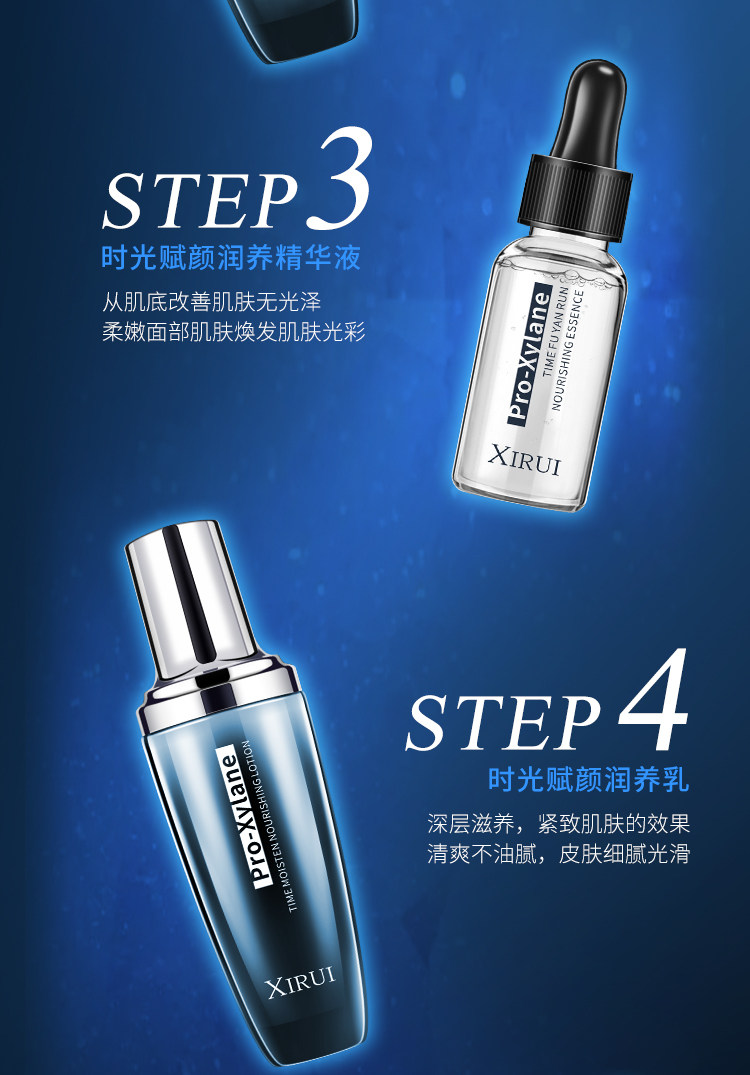 STEP 3
时光赋颜润养精华液
从肌底改善肌肤无光泽
柔嫩面部肌肤焕发肌肤光彩

Pro-Xylane
TIME FU YAN RUN
NOURISHING ESSENCE
XIRUI

STEP 4
时光赋颜润养乳
深层滋养，紧致肌肤的效果
清爽不油腻，皮肤细腻光滑

Pro-Xylane
TIME MOISTEN NOURISHING LOTION
XIRUI