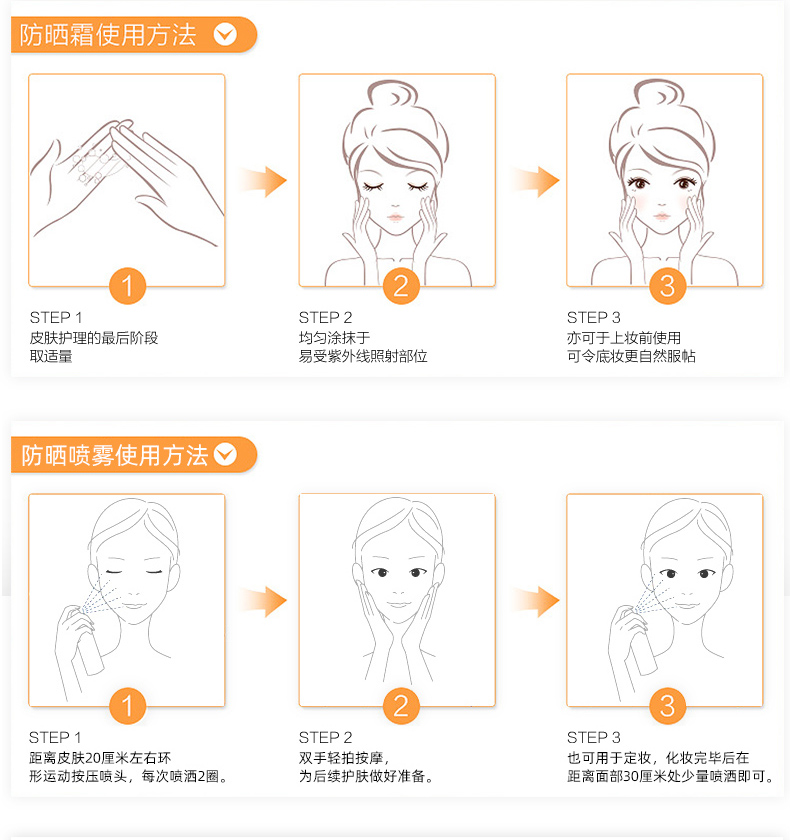 防晒霜使用方法

1

STEP 1
皮肤护理的最后阶段
取适量

2

STEP 2
均匀涂抹于
易受紫外线照射部位

3

STEP 3
亦可于上妆前使用
可令底妆更自然服帖

防晒喷雾使用方法

1

STEP 1
距离皮肤20厘米左右环
形运动按压喷头，每次喷洒2圈。

2

STEP 2
双手轻拍按摩，
为后续护肤做好准备。

3

STEP 3
也可用于定妆，化妆完毕后在
距离面部30厘米处少量喷洒即可。