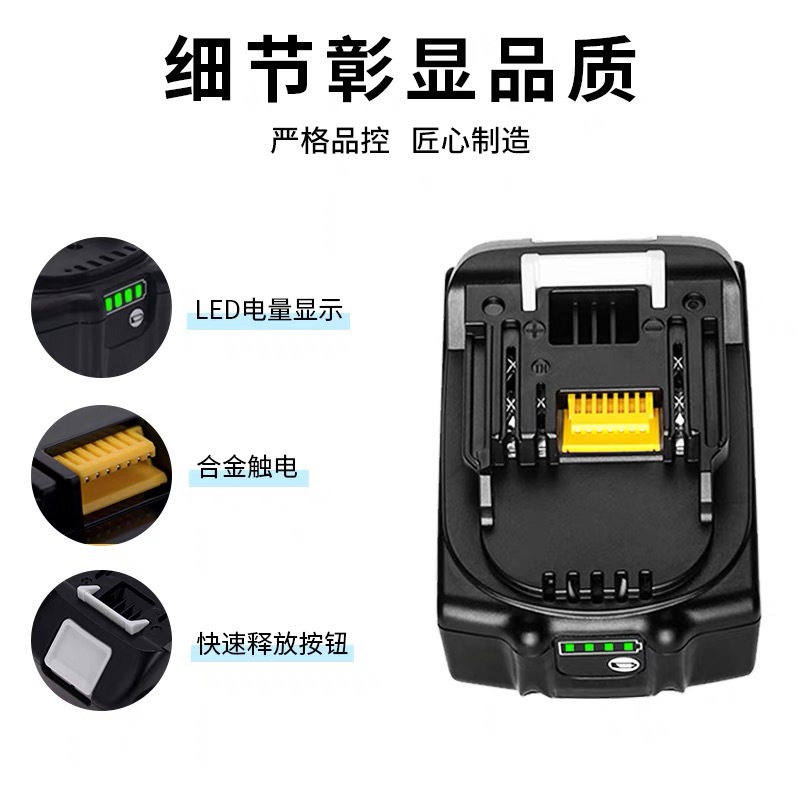 细节彰显品质

严格品控 匠心制造

LED电量显示

合金触电

快速释放按钮