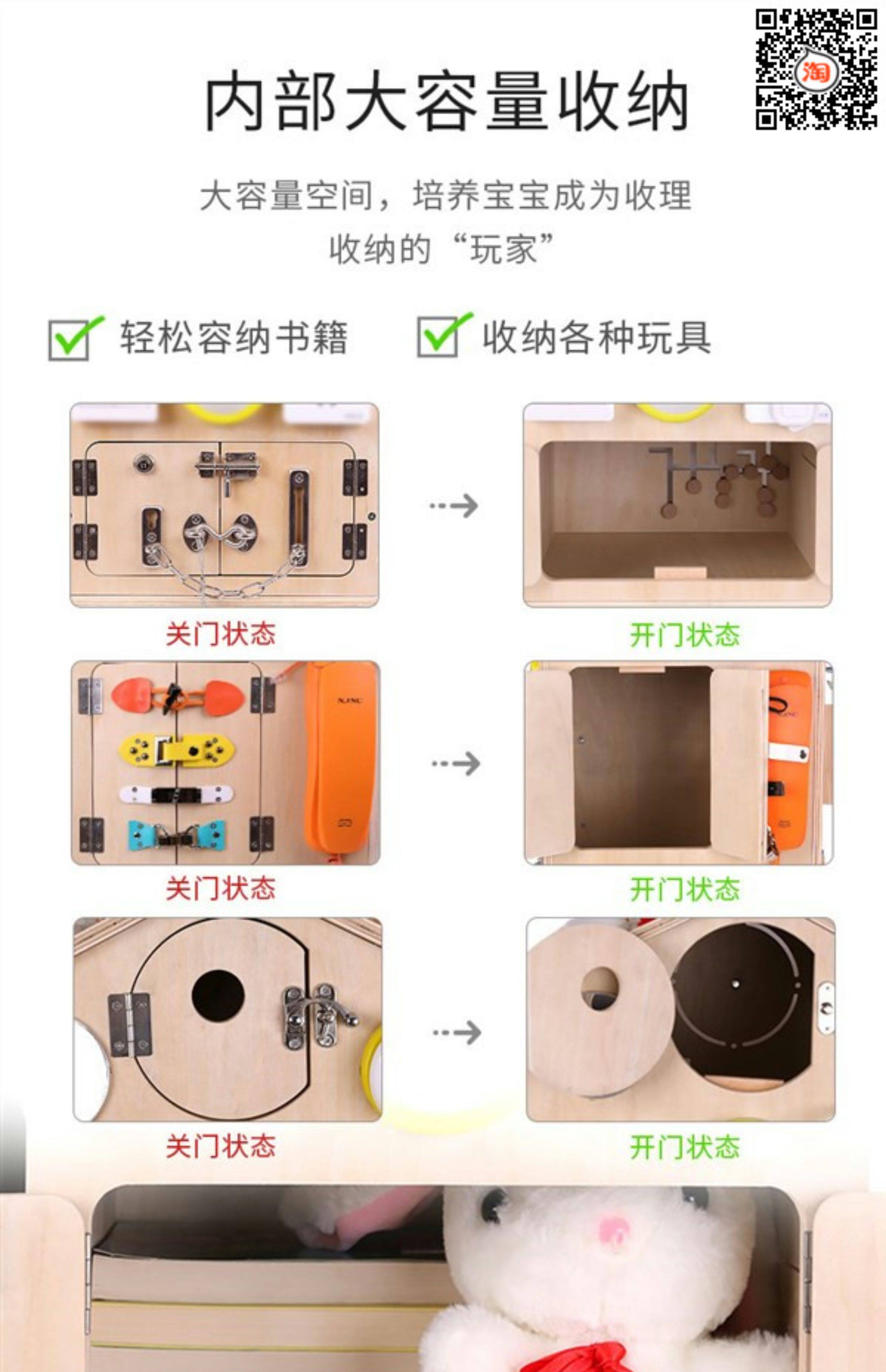 淘

内部大容量收纳

大容量空间，培养宝宝成为收理收纳的“玩家”

轻松容纳书籍

收纳各种玩具

关门状态

开门状态

关门状态

开门状态

关门状态

开门状态