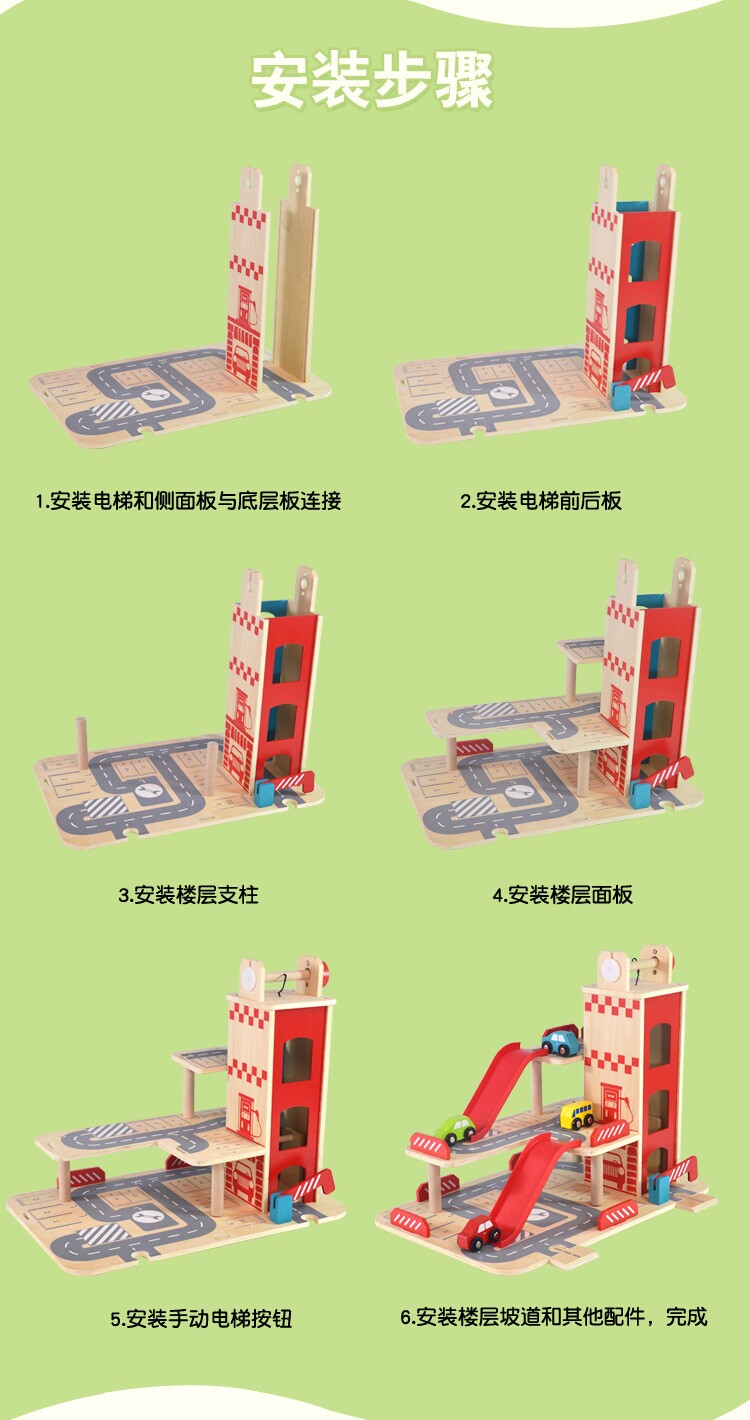 安装步骤

1.安装电梯和侧面板与底层板连接

2.安装电梯前后板

3.安装楼层支柱

4.安装楼层面板

5.安装手动电梯按钮

6.安装楼层坡道和其他配件，完成